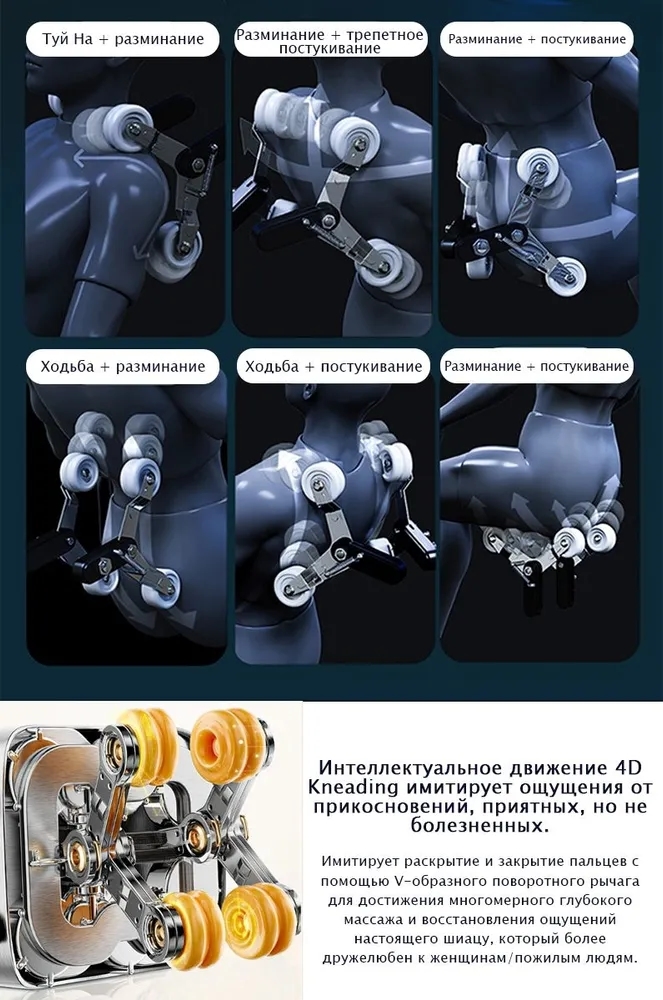 Туй На + разминание

Разминание + трепетное постукивание

Разминание + постукивание

Ходьба + разминание

Ходьба + постукивание

Разминание + постукивание

Интеллектуальное движение 4D Kneading имитирует ощущения от прикосновений, приятных, но не болезненных.

Имитирует раскрытие и закрытие пальцев с помощью V-образного поворотного рычага для достижения многомерного глубокого массажа и восстановления ощущений настоящего шиацу, который более дружелюбен к женщинам/пожилым людям.