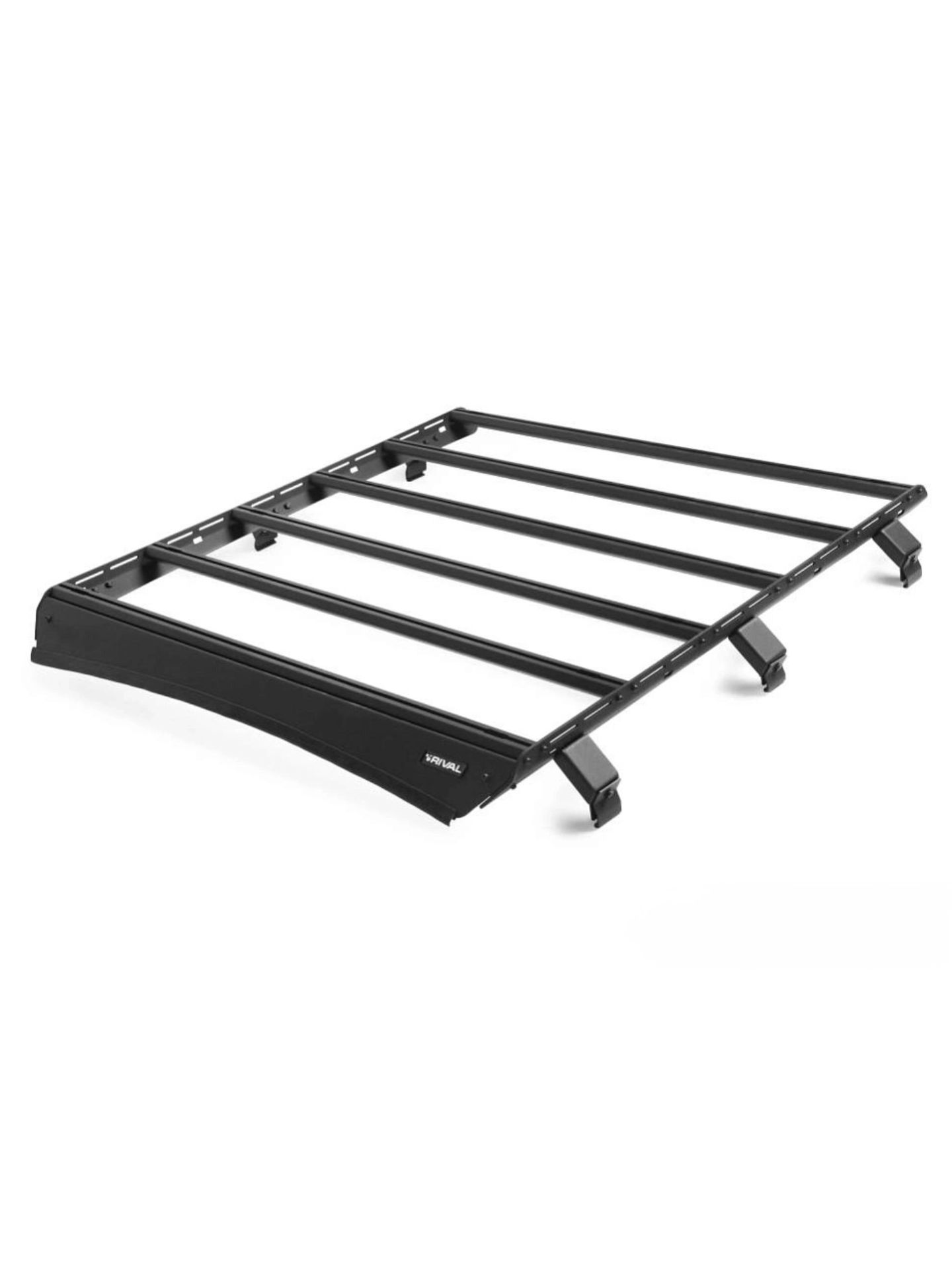 RIVAL