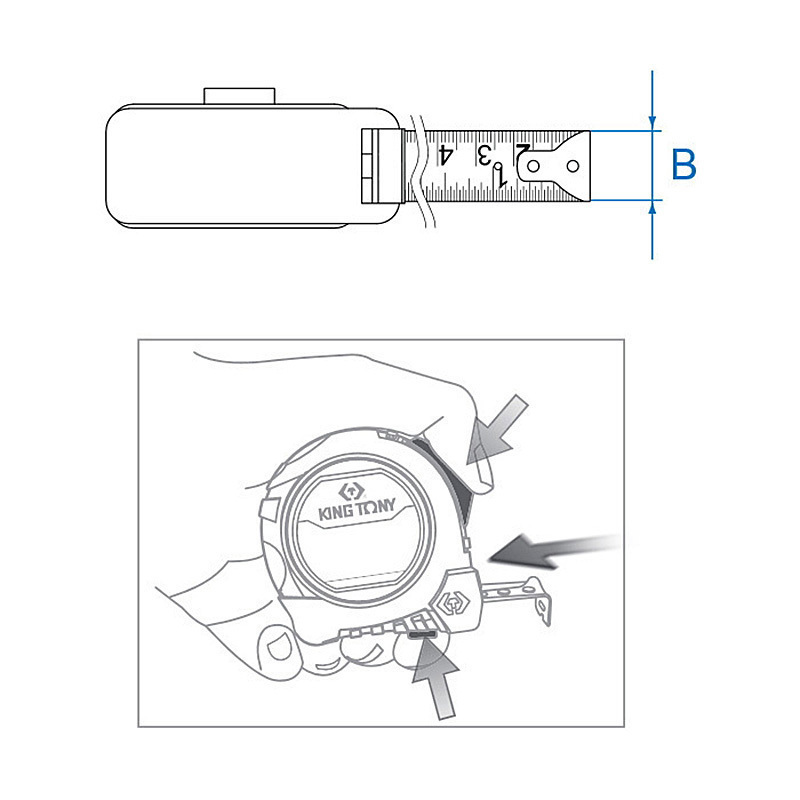 4
3
2
1
B

KING TONY