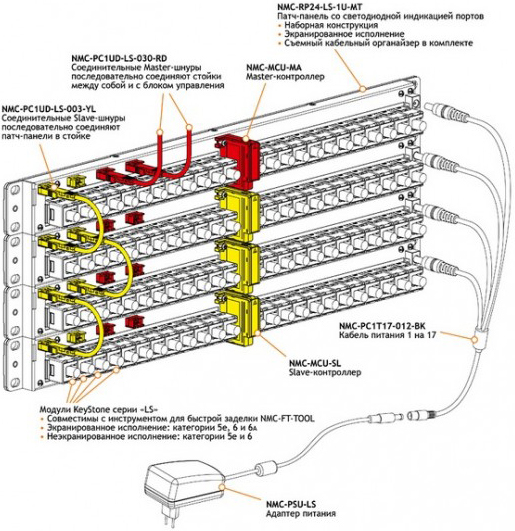 NMC-RP24-LS-1U-MT
Патч-панель со светодиодной индикацией портов
• Наборная конструкция
• Экранированное исполнение
• Съемный кабельный органайзер в комплекте

NMC-PC1UD-LS-030-RD
Соединительные Master-шнуры последовательно соединяют стойки между собой и с блоком управления

NMC-MCU-MA
Master-контроллер

NMC-PC1UD-LS-003-YL
Соединительные Slave-шнуры последовательно соединяют патч-панели в стойке

NMC-PC1T17-012-BK
Кабель питания 1 на 17

NMC-MCU-SL
Slave-контроллер

Модули KeyStone серии «LS»
• Совместимы с инструментом для быстрой заделки NMC-FT-TOOL
• Экранированное исполнение: категории 5е, 6 и 6А
• Неэкранированное исполнение: категории 5е и 6

NMC-PSU-LS
Адаптер питания