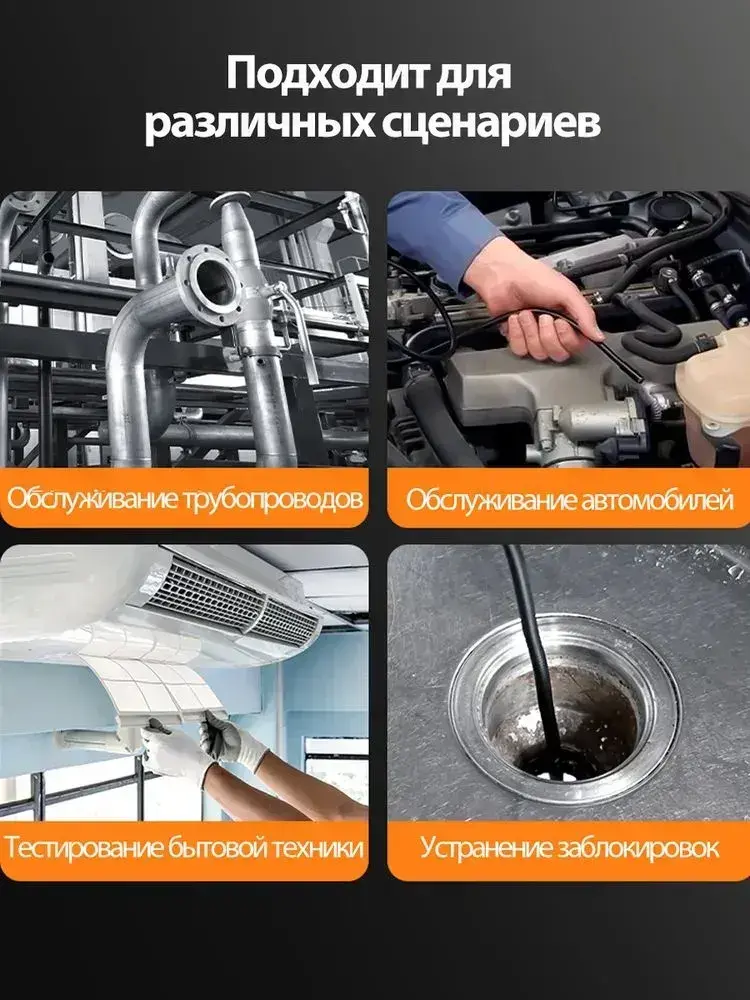 Подходит для различных сценариев

Обслуживание трубопроводов

Обслуживание автомобилей

Тестирование бытовой техники

Устранение заблокировок