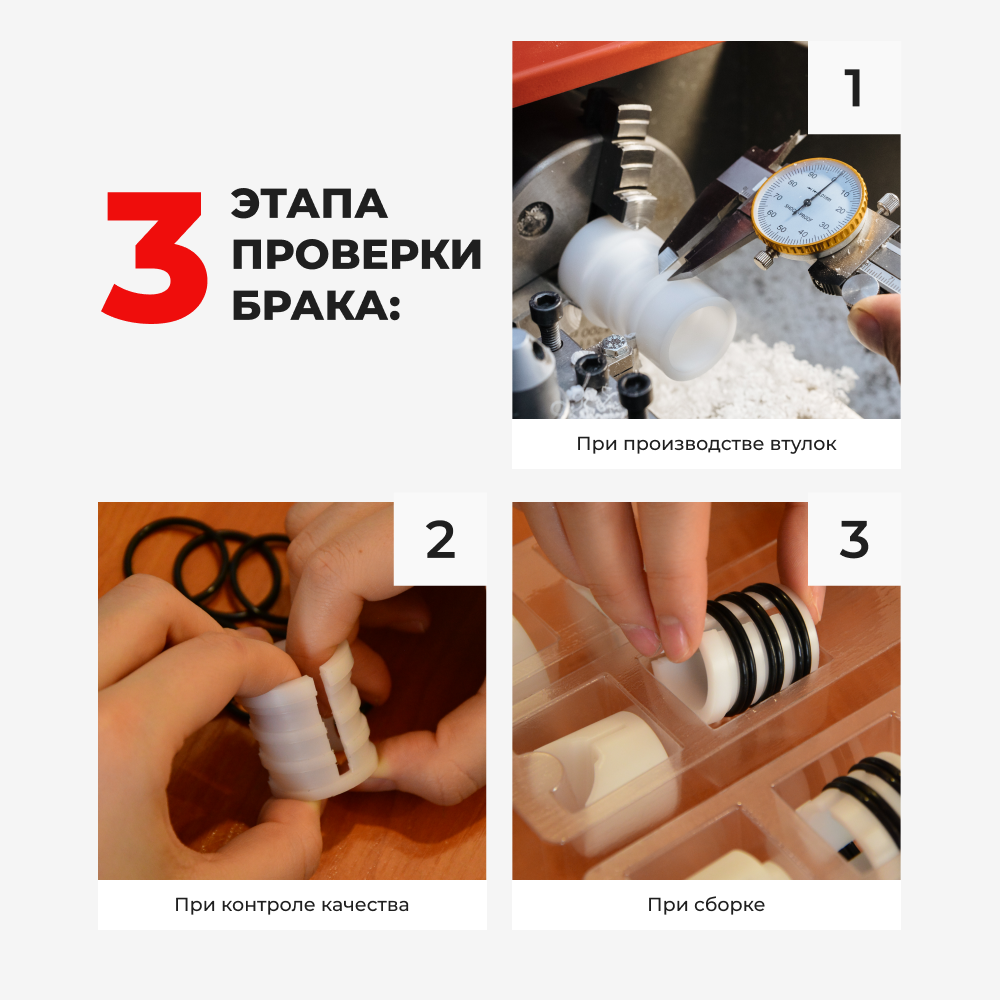 3 ЭТАПА ПРОВЕРКИ БРАКА:

1

При производстве втулок

2

При контроле качества

3

При сборке