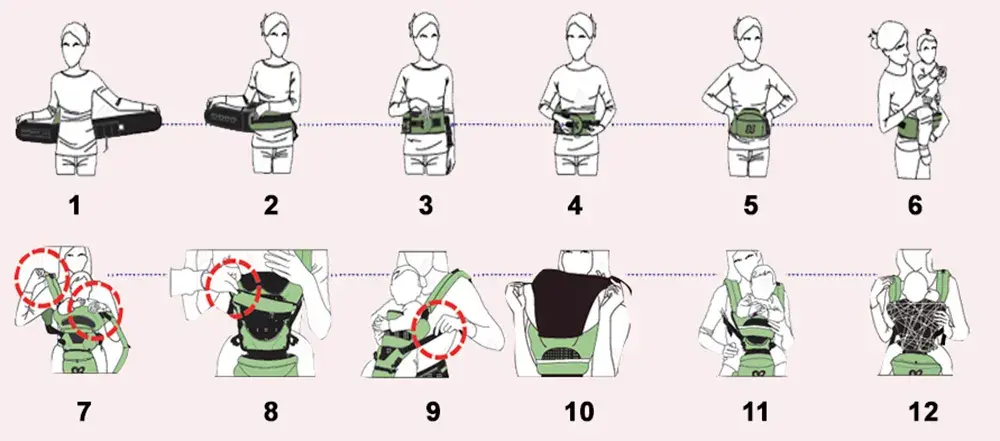 1 2 3 4 5 6

7 8 9 10 11 12