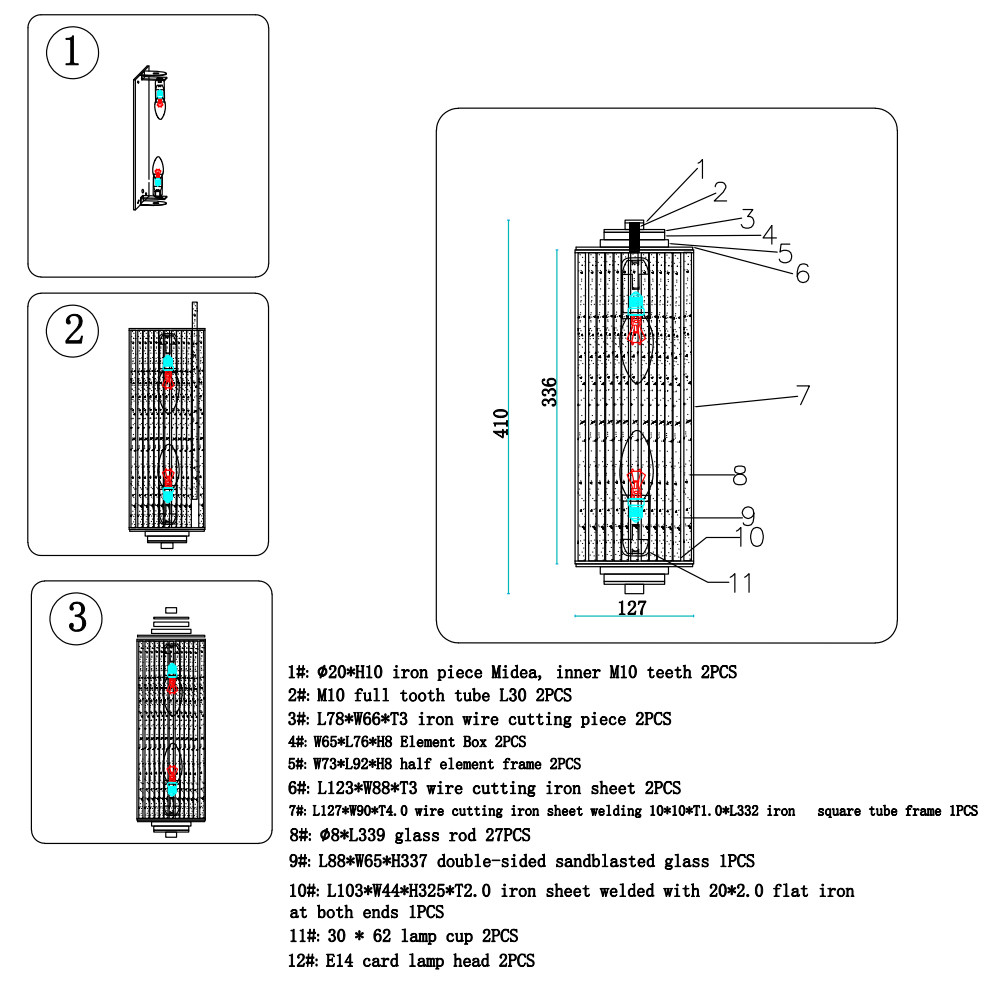 1

2

3

1
2
3
4
5
6
7
8
9
10
11

410

336

127

1#: Φ20*H10 iron piece Midea, inner M10 teeth 2PCS
2#: M10 full tooth tube L30 2PCS
3#: L78*W66*T3 iron wire cutting piece 2PCS
4#: W65*L76*H8 Element Box 2PCS
5#: W73*L92*H8 half element frame 2PCS
6#: L123*W88*T3 wire cutting iron sheet 2PCS
7#: L127*W90*T4.0 wire cutting iron sheet welding 10*10*T1.0*L332 iron square tube frame 1PCS
8#: Φ8*L339 glass rod 27PCS
9#: L88*W65*H337 double-sided sandblasted glass 1PCS
10#: L103*W44*H325*T2.0 iron sheet welded with 20*2.0 flat iron at both ends 1PCS
11#: 30 * 62 lamp cup 2PCS
12#: E14 card lamp head 2PCS