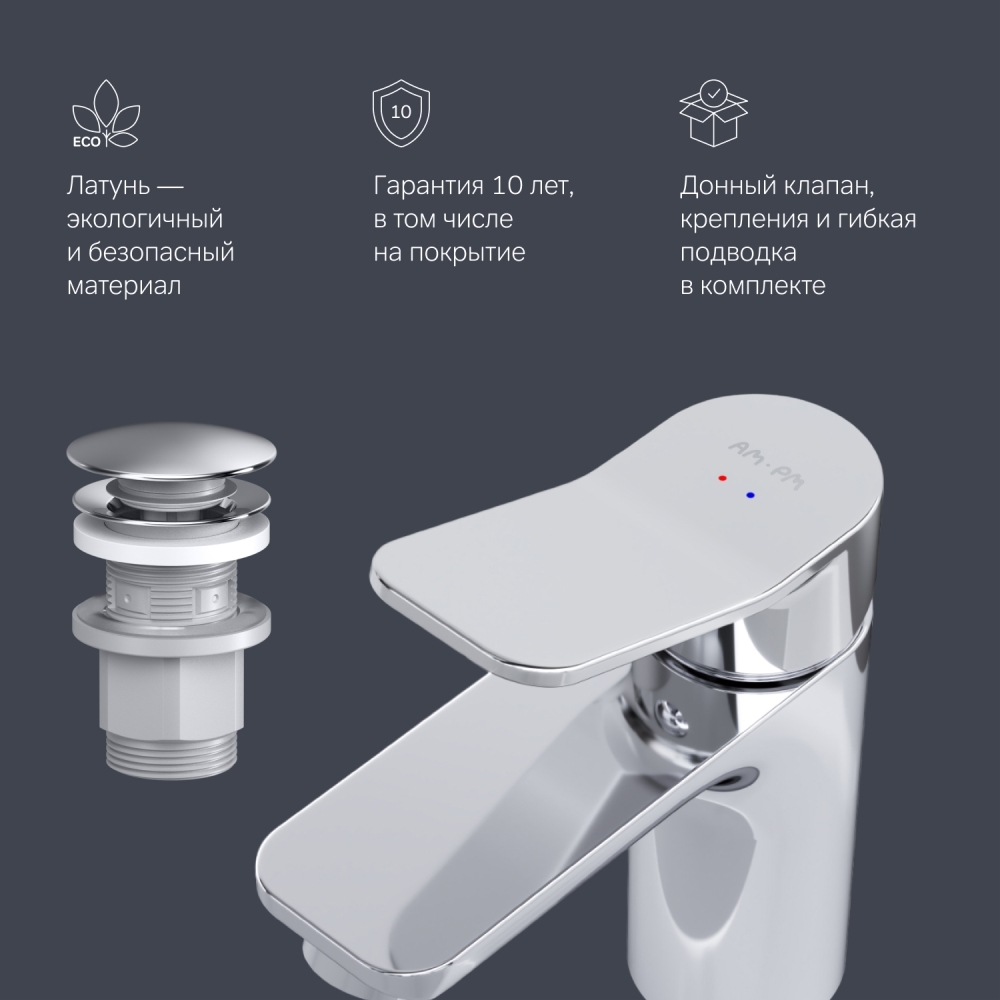 ECO

Латунь — экологичный и безопасный материал

10

Гарантия 10 лет, в том числе на покрытие

Донный клапан, крепления и гибкая подводка в комплекте

AM·PM