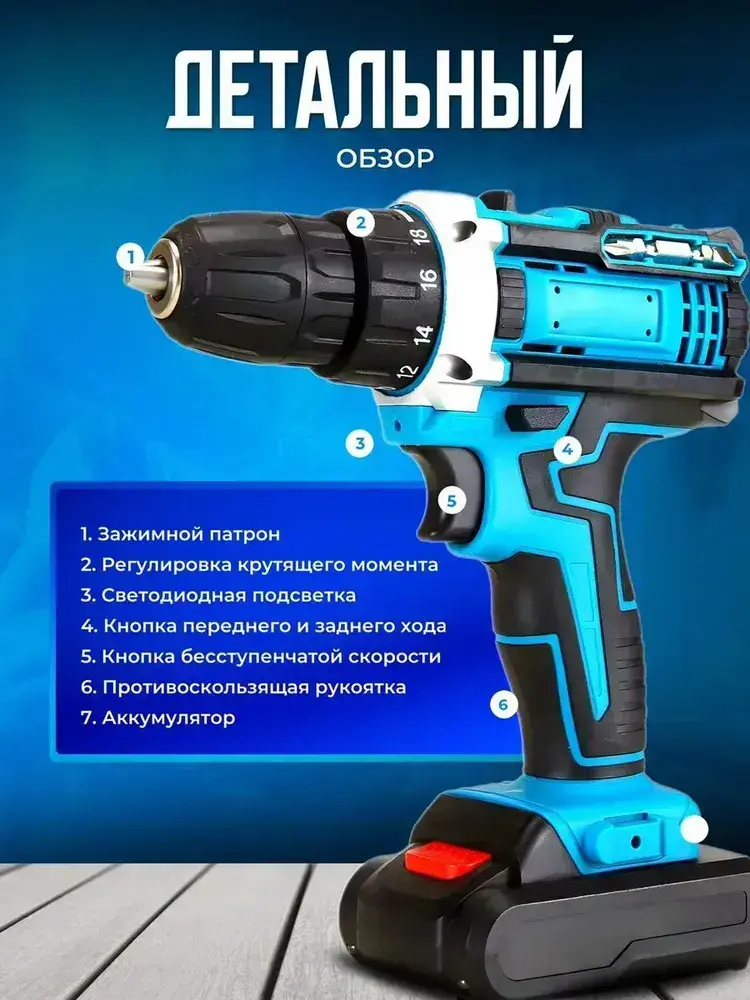 ДЕТАЛЬНЫЙ
ОБЗОР

1
2
18
16
14
12
3
4
5
6

1. Зажимной патрон
2. Регулировка крутящего момента
3. Светодиодная подсветка
4. Кнопка переднего и заднего хода
5. Кнопка бесступенчатой скорости
6. Противоскользящая рукоятка
7. Аккумулятор