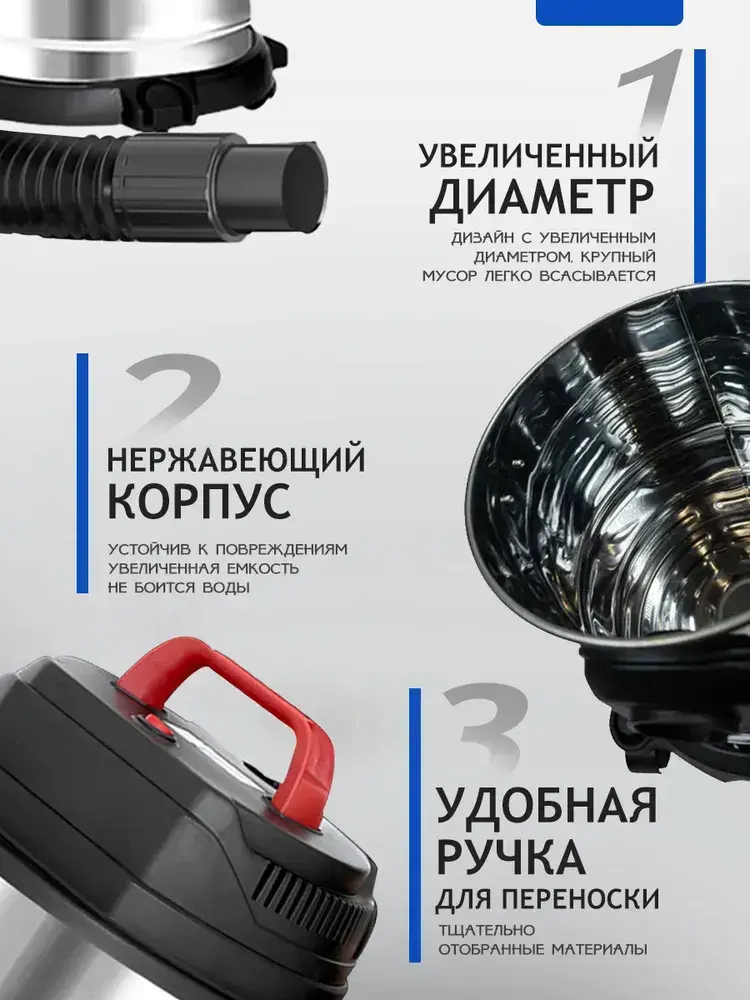 1

УВЕЛИЧЕННЫЙ ДИАМЕТР

ДИЗАЙН С УВЕЛИЧЕННЫМ ДИАМЕТРОМ, КРУПНЫЙ МУСОР ЛЕГКО ВСАСЫВАЕТСЯ

2

НЕРЖАВЕЮЩИЙ КОРПУС

УСТОЙЧИВ К ПОВРЕЖДЕНИЯМ УВЕЛИЧЕННАЯ ЕМКОСТЬ НЕ БОИТСЯ ВОДЫ

3

УДОБНАЯ РУЧКА ДЛЯ ПЕРЕНОСКИ

ТЩАТЕЛЬНО ОТОБРАННЫЕ МАТЕРИАЛЫ