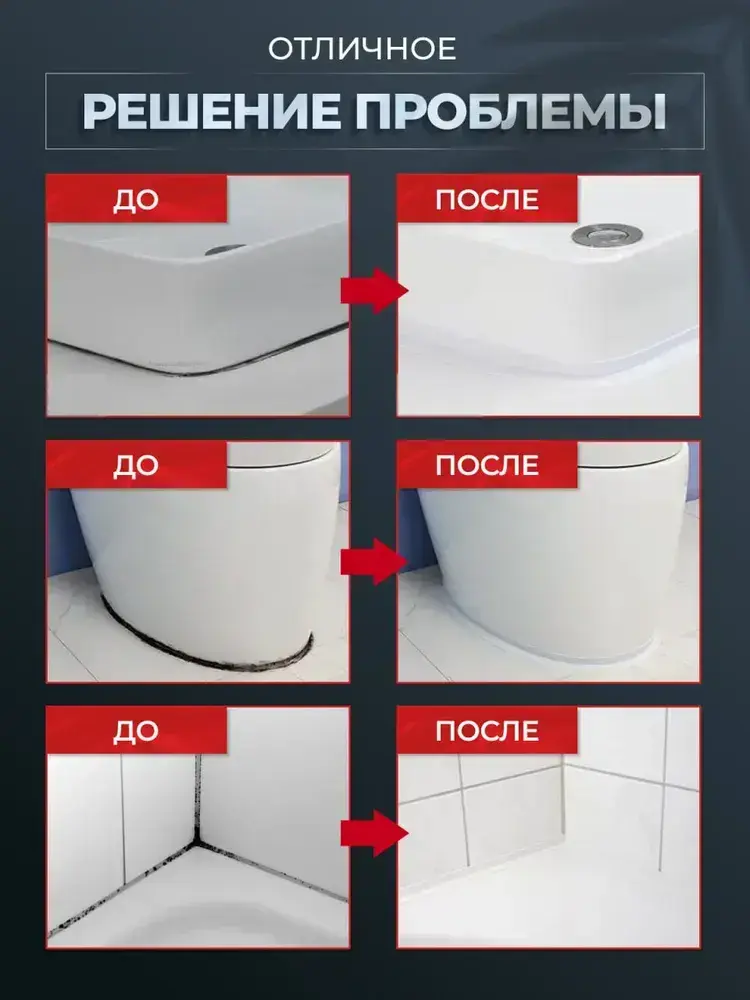 ОТЛИЧНОЕ
РЕШЕНИЕ ПРОБЛЕМЫ

ДО

ПОСЛЕ

ДО

ПОСЛЕ

ДО

ПОСЛЕ