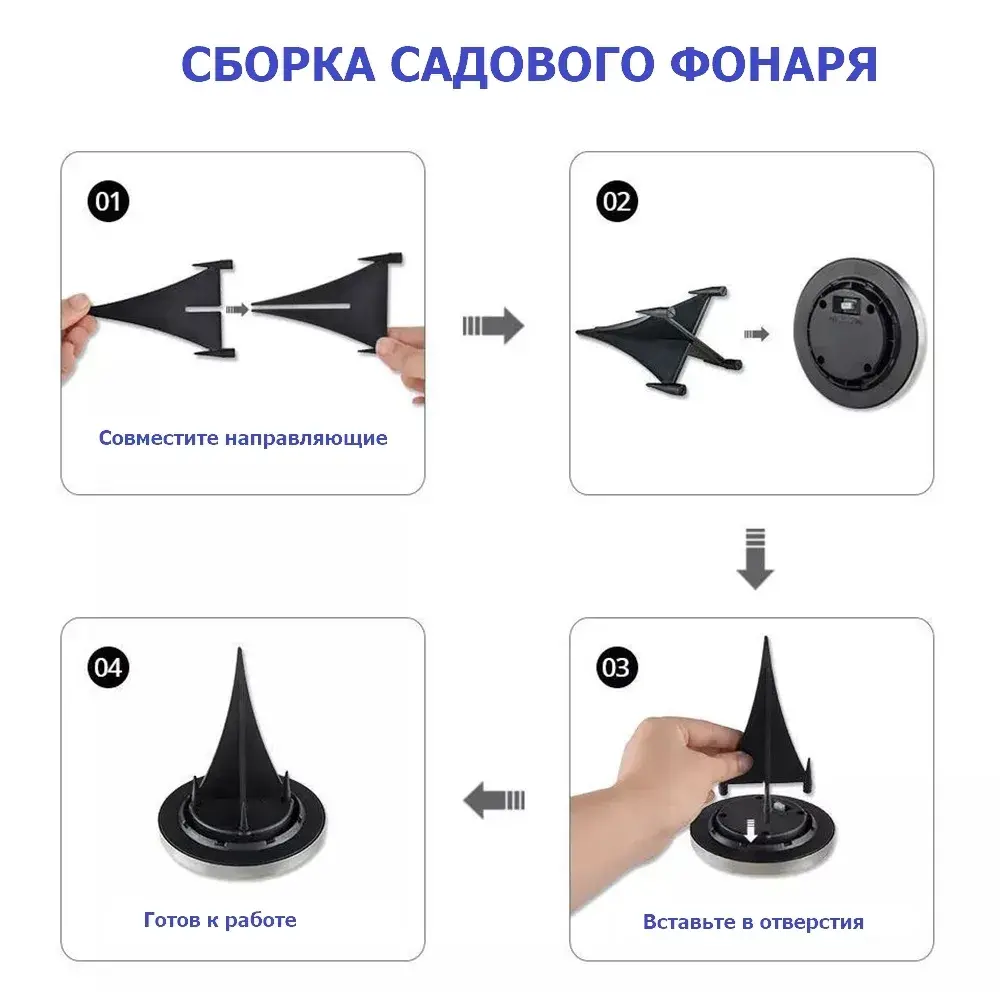 СБОРКА САДОВОГО ФОНАРЯ

01

Совместите направляющие

02

03

Вставьте в отверстия

04

Готов к работе