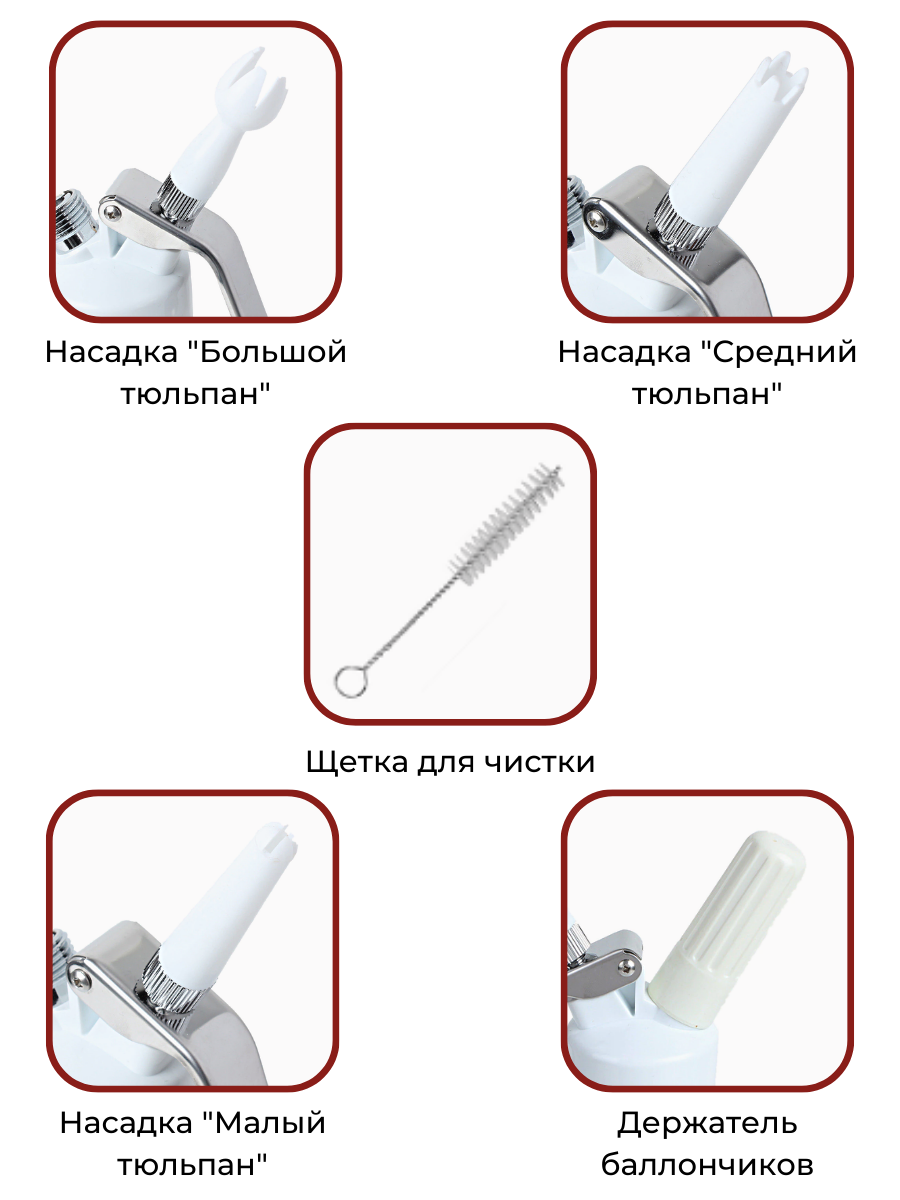 Насадка "Большой тюльпан"

Насадка "Средний тюльпан"

Щетка для чистки

Насадка "Малый тюльпан"

Держатель баллончиков