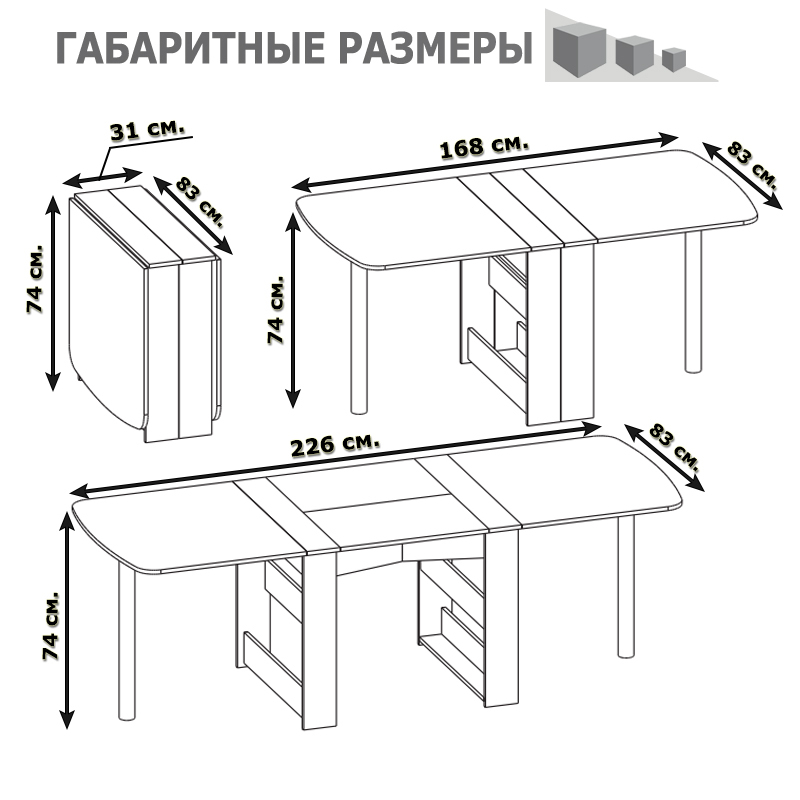 ГАБАРИТНЫЕ РАЗМЕРЫ

31 см.

83 см.

74 см.

168 см.

83 см.

74 см.

226 см.

83 см.

74 см.