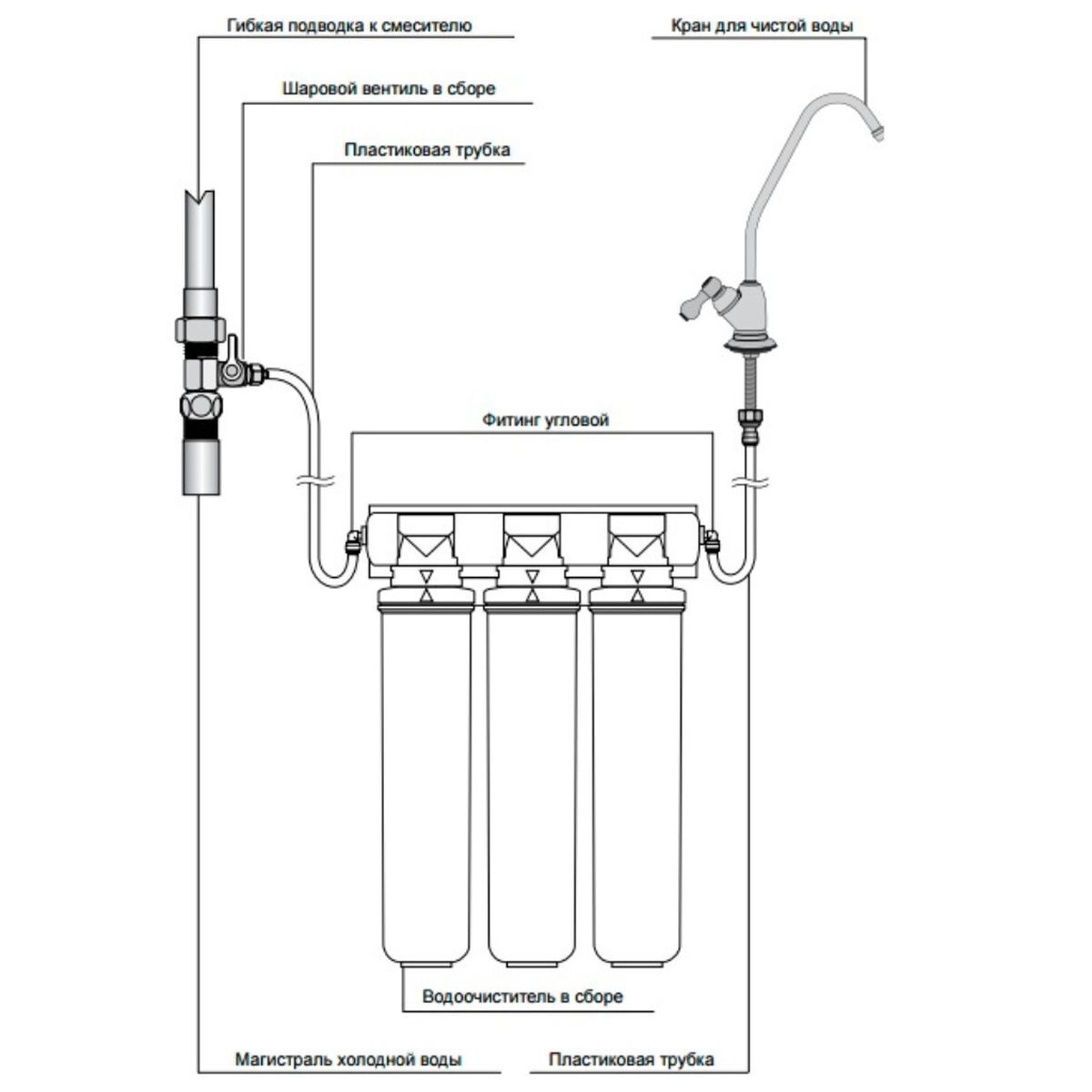 Гибкая подводка к смесителю

Кран для чистой воды

Шаровой вентиль в сборе

Пластиковая трубка

Фитинг угловой

Водоочиститель в сборе

Магистраль холодной воды

Пластиковая трубка