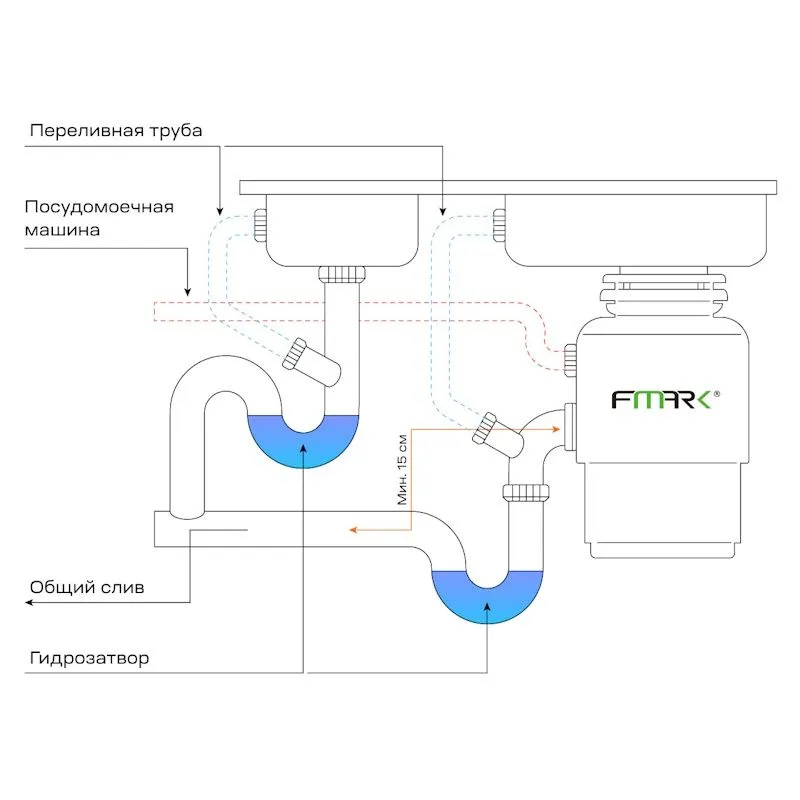 Переливная труба

Посудомоечная машина

FMARK®

Мин. 15 см

Общий слив

Гидрозатвор