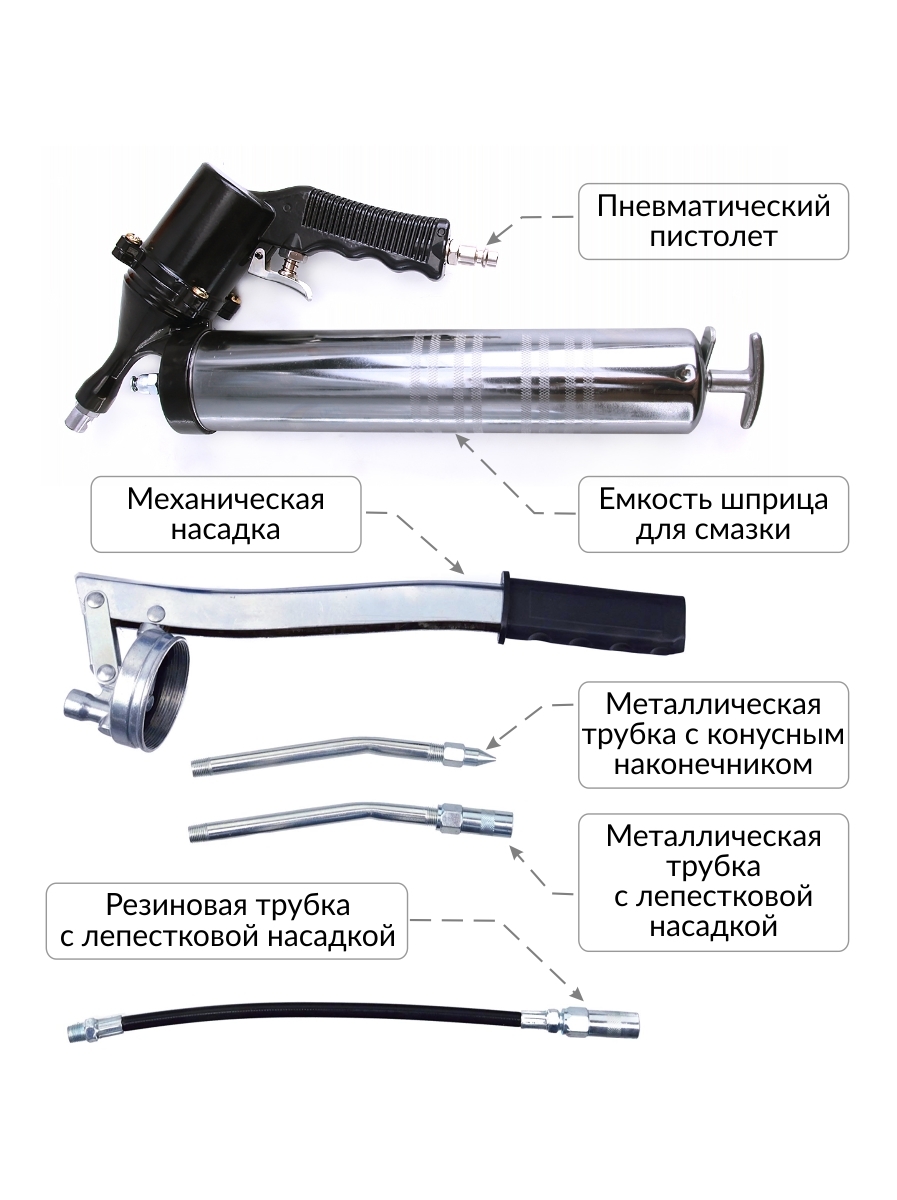 Пневматический пистолет

Емкость шприца для смазки

Механическая насадка

Металлическая трубка с конусным наконечником

Металлическая трубка с лепестковой насадкой

Резиновая трубка с лепестковой насадкой