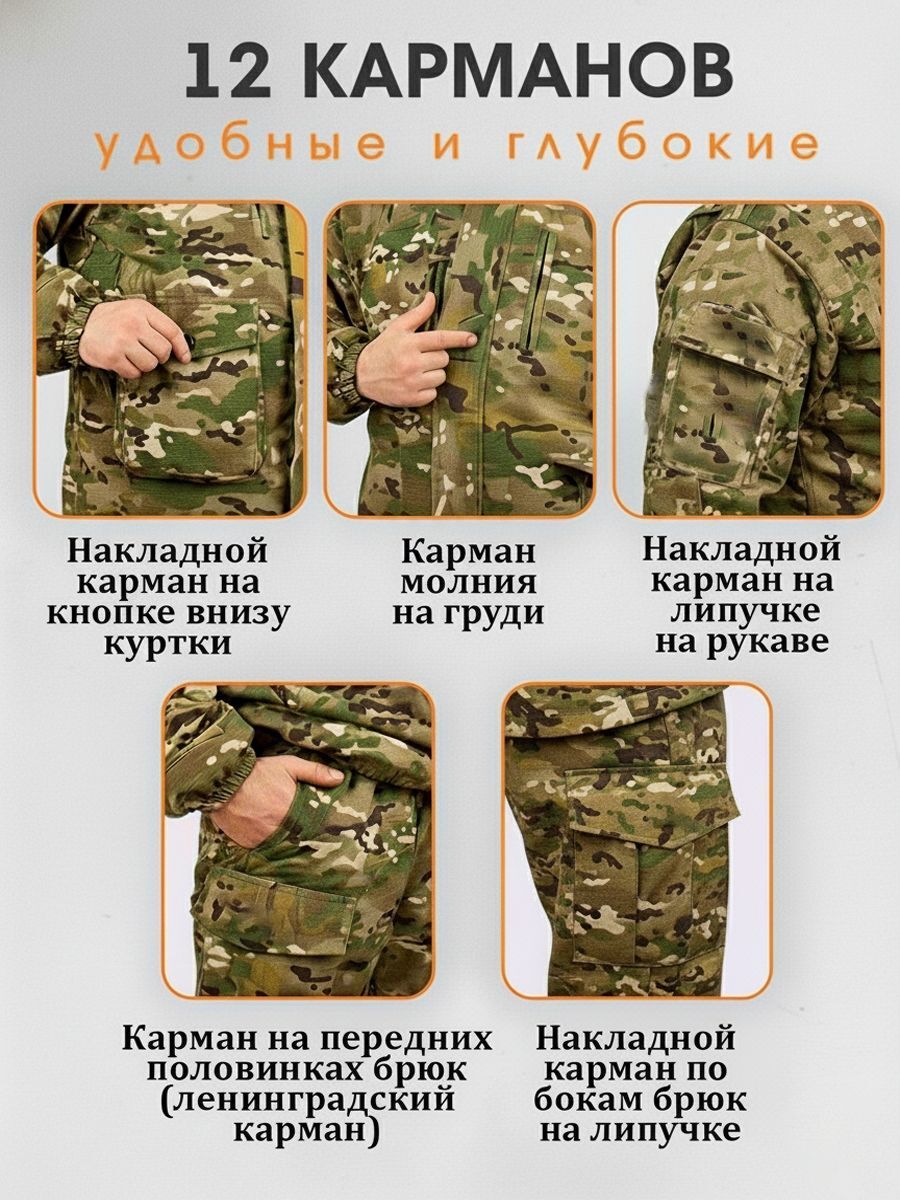 12 КАРМАНОВ

удобные и глубокие

Накладной карман на кнопке внизу куртки

Карман молния на груди

Накладной карман на липучке на рукаве

Карман на передних половинках брюк (ленинградский карман)

Накладной карман по бокам брюк на липучке