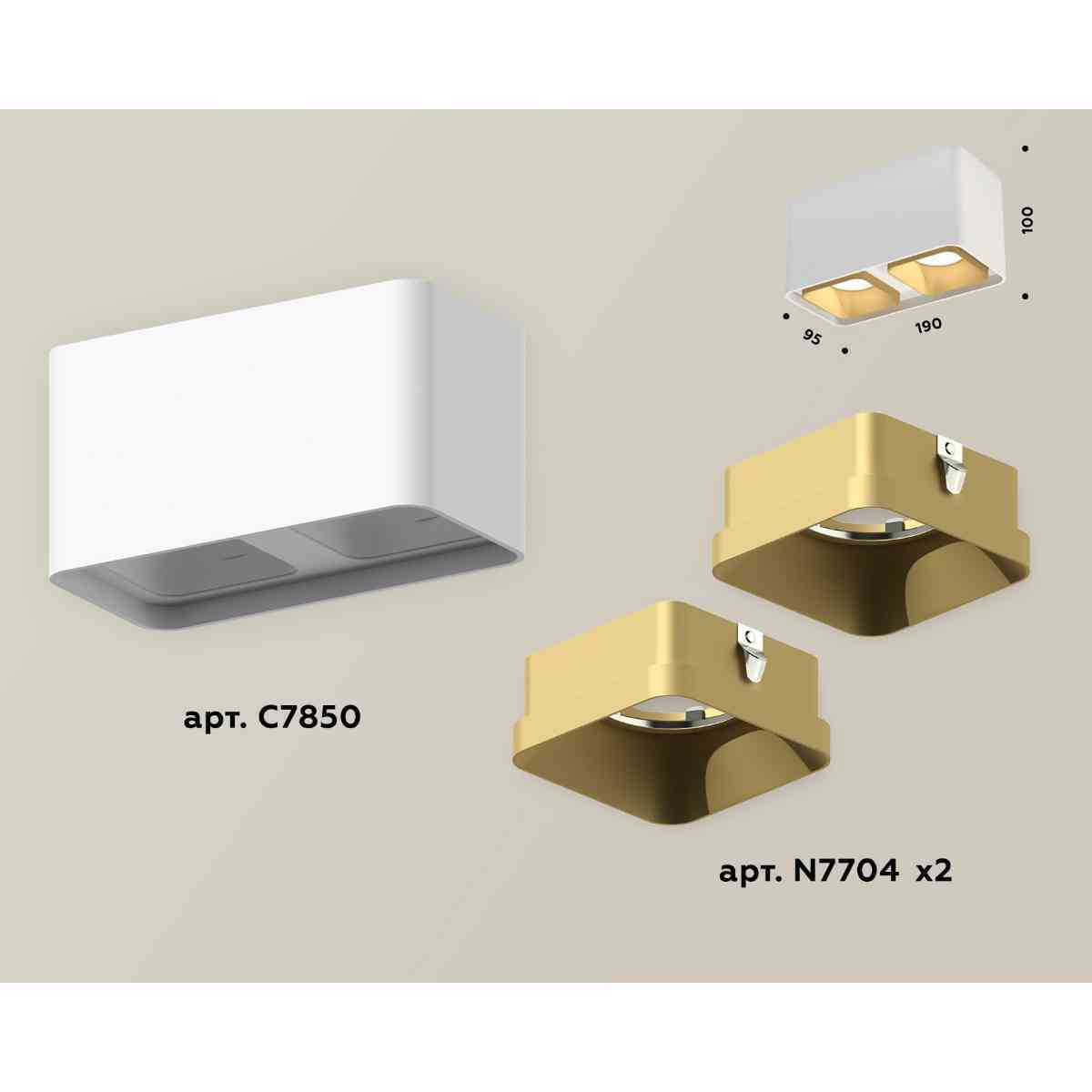 100

95

190

арт. C7850

арт. N7704 x2