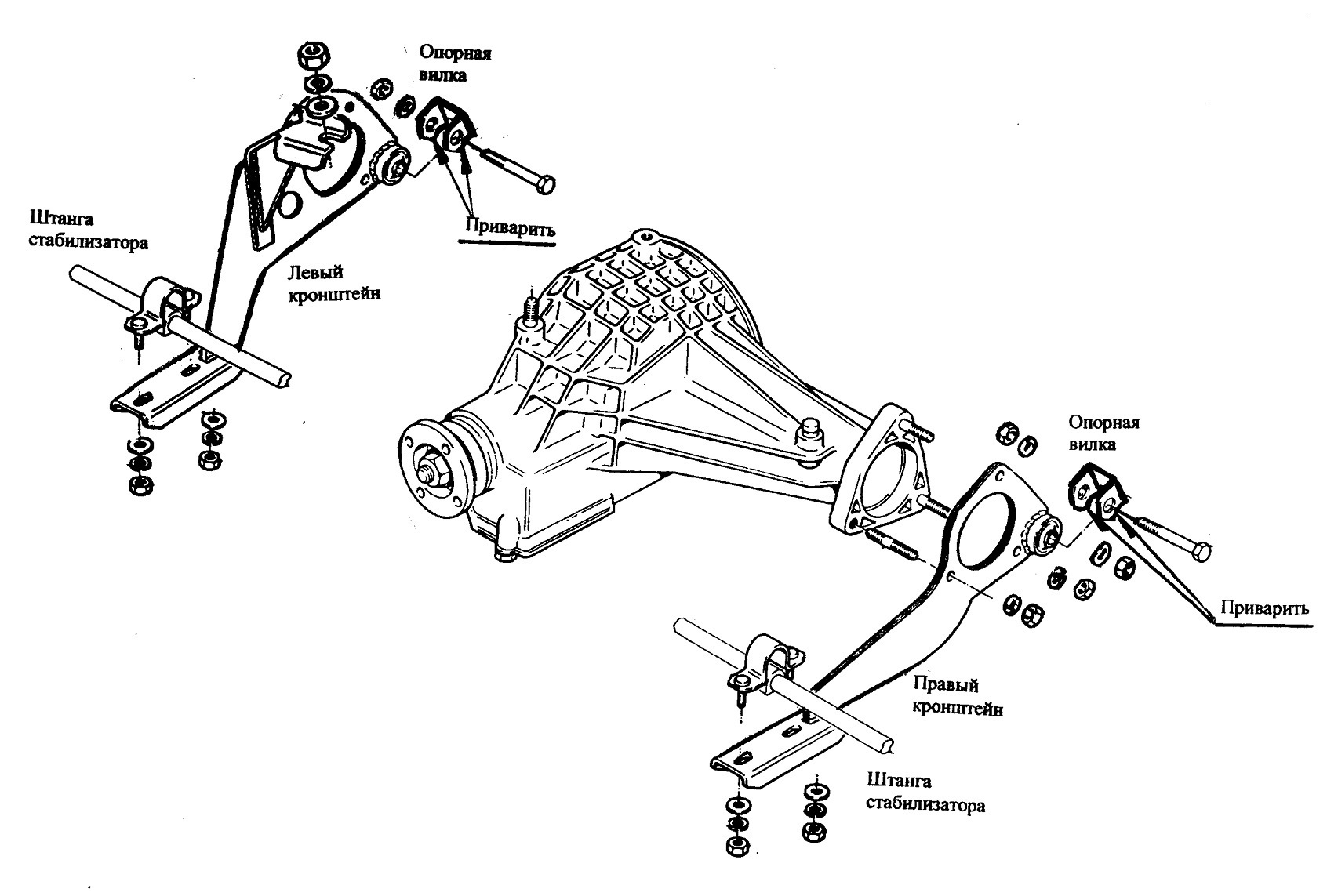 Опорная вилка

Приварить

Штанга стабилизатора

Левый кронштейн

Опорная вилка

Приварить

Правый кронштейн

Штанга стабилизатора