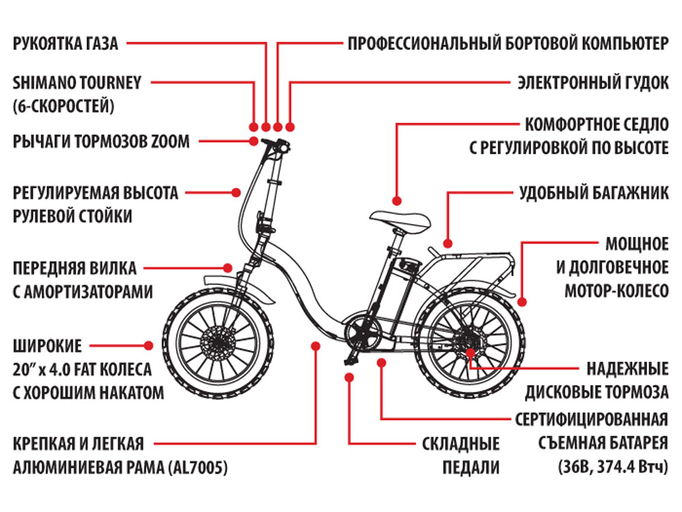 РУКОЯТКА ГАЗА

SHIMANO TOURNEY (6-СКОРОСТЕЙ)

РЫЧАГИ ТОРМОЗОВ ZOOM

РЕГУЛИРУЕМАЯ ВЫСОТА РУЛЕВОЙ СТОЙКИ

ПЕРЕДНЯЯ ВИЛКА С АМОРТИЗАТОРАМИ

ШИРОКИЕ 20" x 4.0 FAT КОЛЕСА С ХОРОШИМ НАКАТОМ

КРЕПКАЯ И ЛЕГКАЯ АЛЮМИНИЕВАЯ РАМА (AL7005)

ПРОФЕССИОНАЛЬНЫЙ БОРТОВОЙ КОМПЬЮТЕР

ЭЛЕКТРОННЫЙ ГУДОК

КОМФОРТНОЕ СЕДЛО С РЕГУЛИРОВКОЙ ПО ВЫСОТЕ

УДОБНЫЙ БАГАЖНИК

МОЩНОЕ И ДОЛГОВЕЧНОЕ МОТОР-КОЛЕСО

НАДЕЖНЫЕ ДИСКОВЫЕ ТОРМОЗА

СЕРТИФИЦИРОВАННАЯ СЪЕМНАЯ БАТАРЕЯ (36В, 374.4 Втч)

СКЛАДНЫЕ ПЕДАЛИ