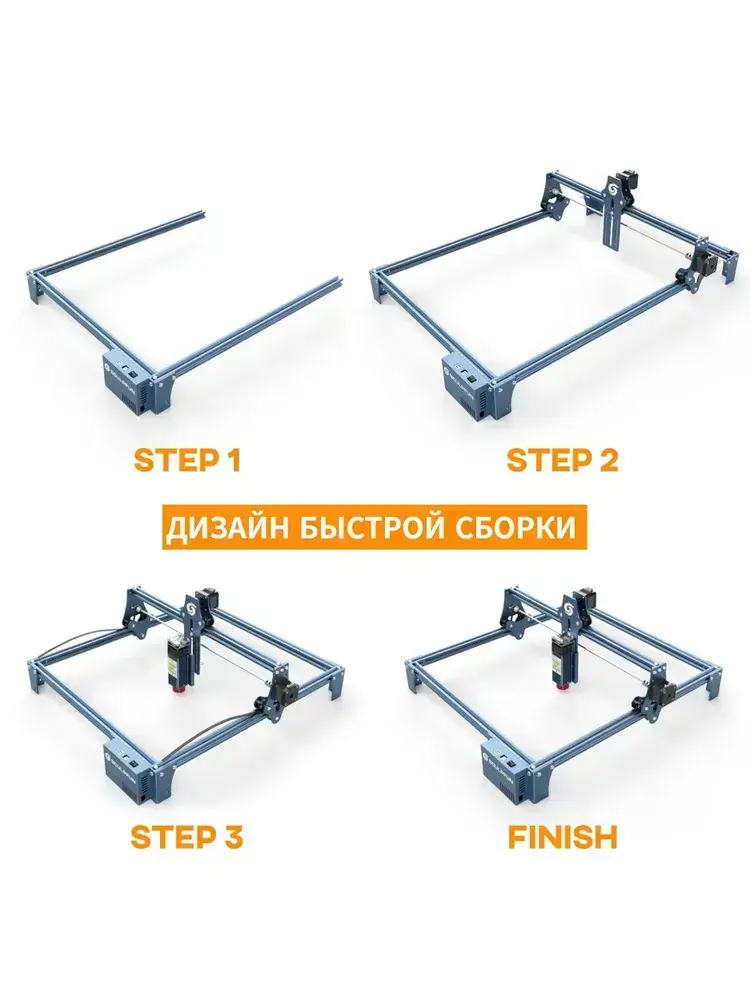 STEP 1

STEP 2

ДИЗАЙН БЫСТРОЙ СБОРКИ

STEP 3

FINISH