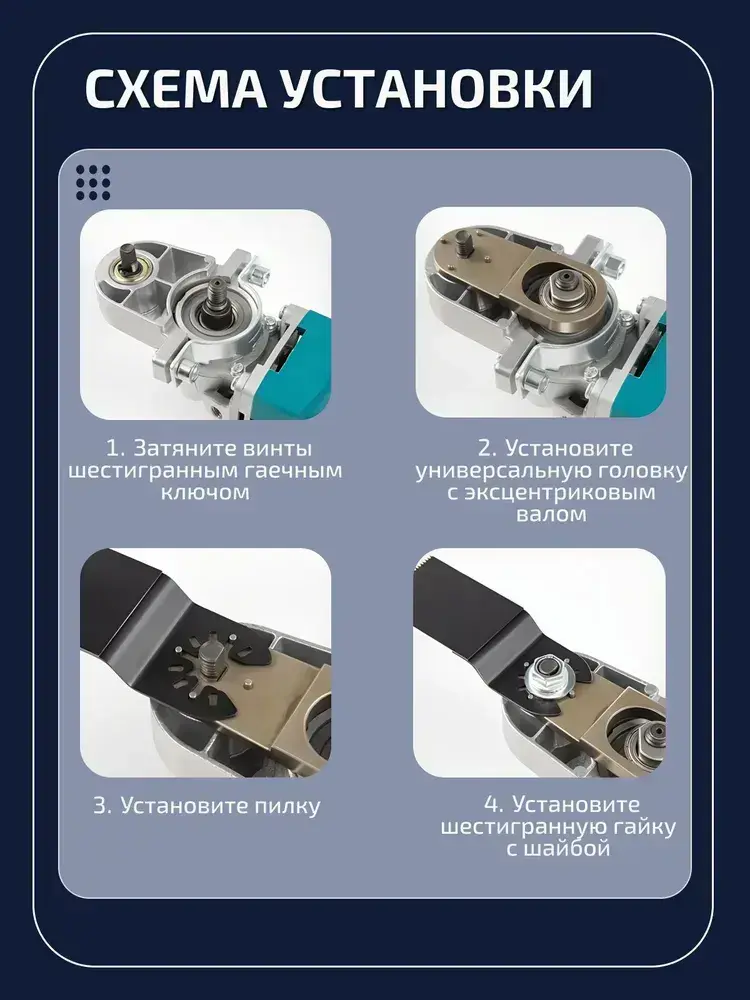 СХЕМА УСТАНОВКИ

1. Затяните винты шестигранным гаечным ключом

2. Установите универсальную головку с эксцентриковым валом

3. Установите пилку

4. Установите шестигранную гайку с шайбой