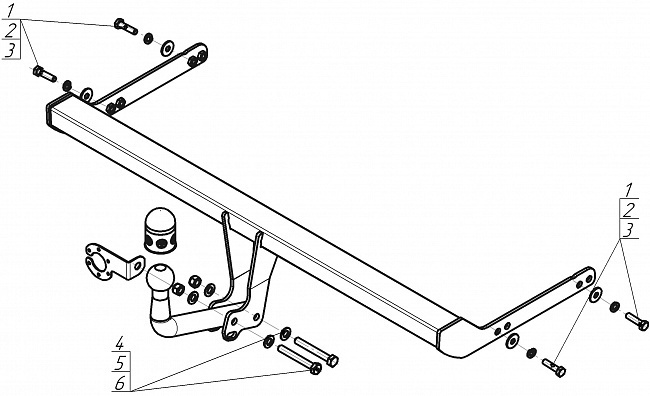 1
2
3

1
2
3

4
5
6