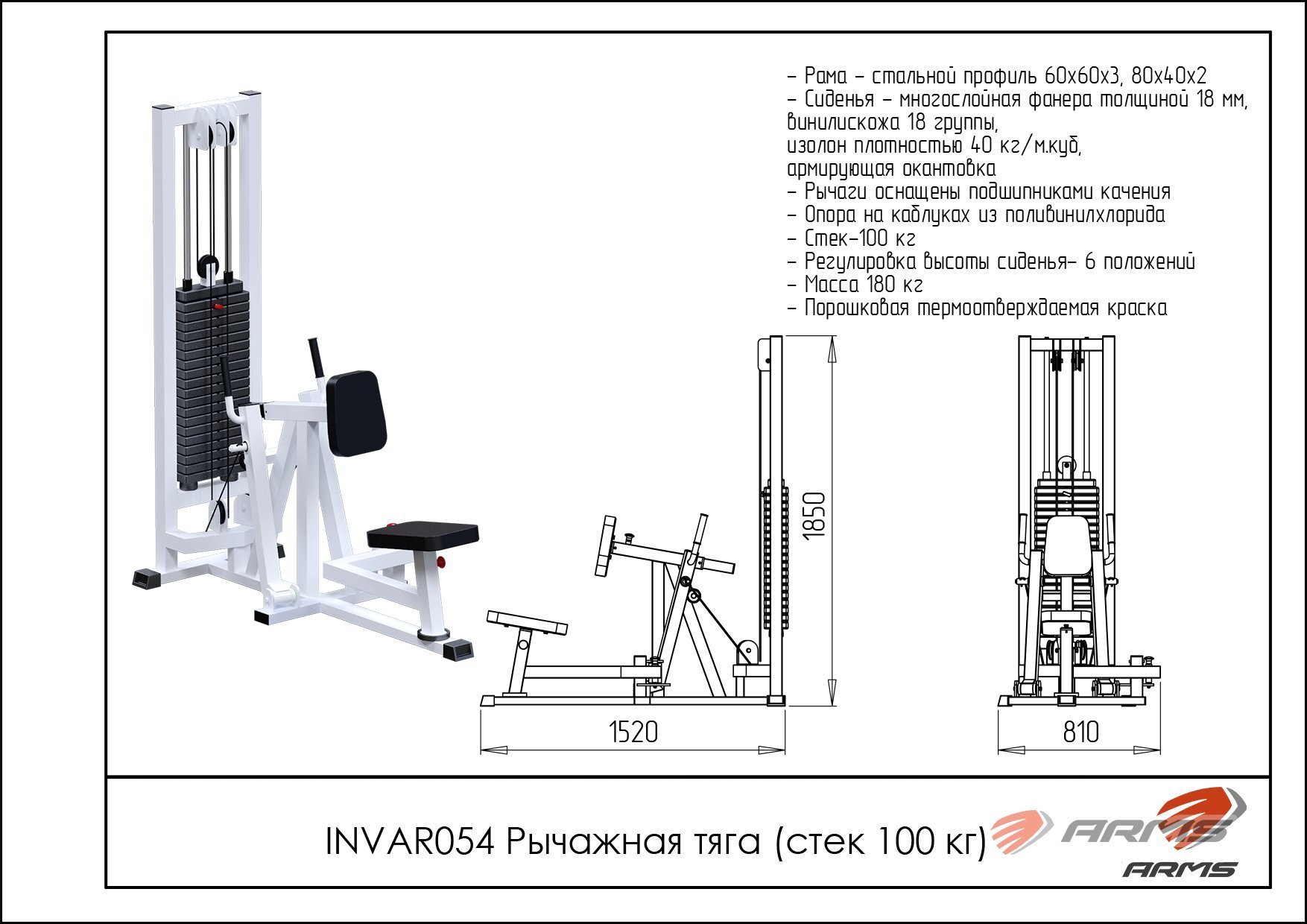 – Рама – стальной профиль 60х60х3, 80х40х2
– Сиденья – многослойная фанера толщиной 18 мм, винилискожа 18 группы,
изолон плотностью 40 кг/м.куб,
армирующая окантовка
– Рычаги оснащены подшипниками качения
– Опора на каблуках из поливинилхлорида
– Стек–100 кг
– Регулировка высоты сиденья– 6 положений
– Масса 180 кг
– Порошковая термоотверждаемая краска

1850

1520

810

INVAR054 Рычажная тяга (стек 100 кг)

ARMS

ARMS