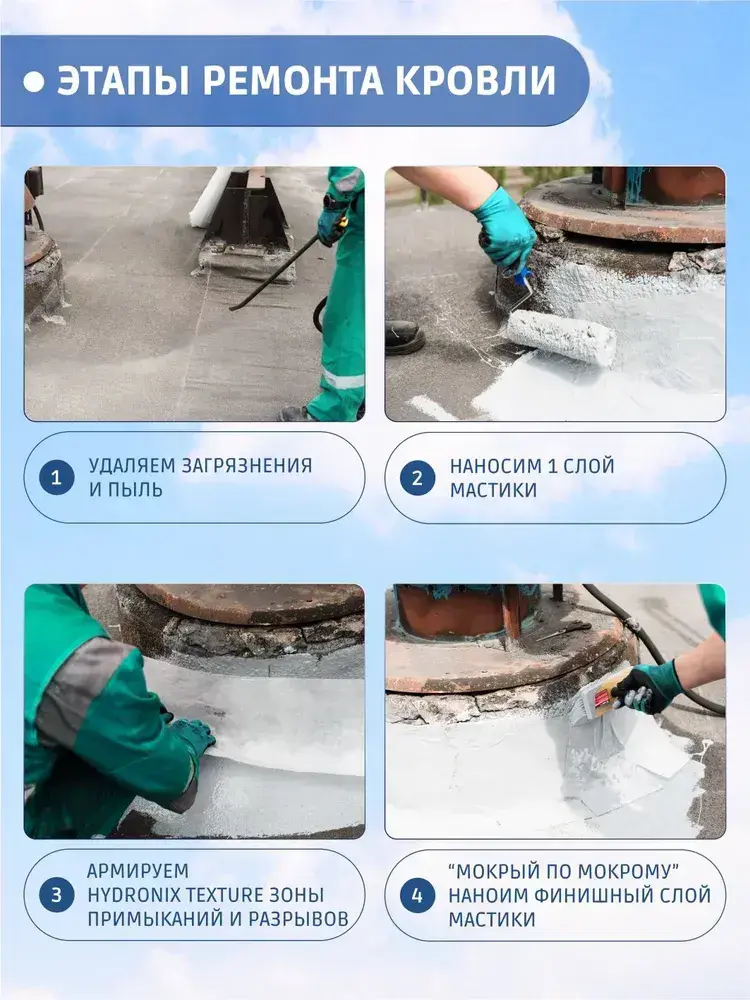 ЭТАПЫ РЕМОНТА КРОВЛИ

1 УДАЛЯЕМ ЗАГРЯЗНЕНИЯ И ПЫЛЬ

2 НАНОСИМ 1 СЛОЙ МАСТИКИ

3 АРМИРУЕМ HYDRONIX TEXTURE ЗОНЫ ПРИМЫКАНИЙ И РАЗРЫВОВ

4 "МОКРЫЙ ПО МОКРОМУ" НАНОИМ ФИНИШНЫЙ СЛОЙ МАСТИКИ