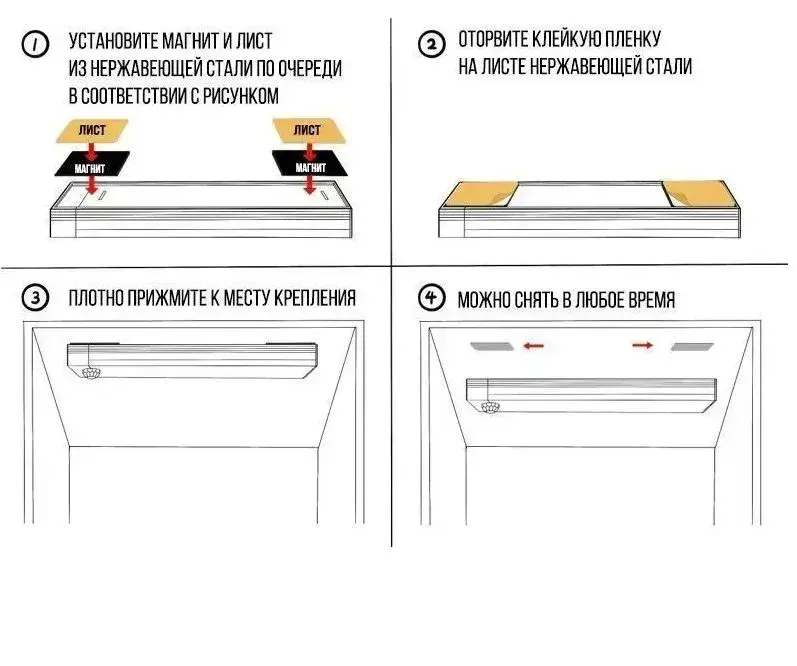 1 УСТАНОВИТЕ МАГНИТ И ЛИСТ ИЗ НЕРЖАВЕЮЩЕЙ СТАЛИ ПО ОЧЕРЕДИ В СООТВЕТСТВИИ С РИСУНКОМ

ЛИСТ
МАГНИТ
ЛИСТ
МАГНИТ

2 ОТОРВИТЕ КЛЕЙКУЮ ПЛЕНКУ НА ЛИСТЕ НЕРЖАВЕЮЩЕЙ СТАЛИ

3 ПЛОТНО ПРИЖМИТЕ К МЕСТУ КРЕПЛЕНИЯ

4 МОЖНО СНЯТЬ В ЛЮБОЕ ВРЕМЯ