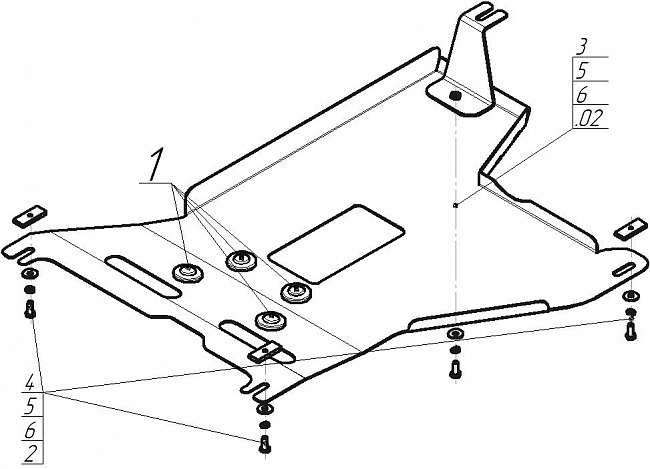 3
5
6
.02

1

4
5
6
2