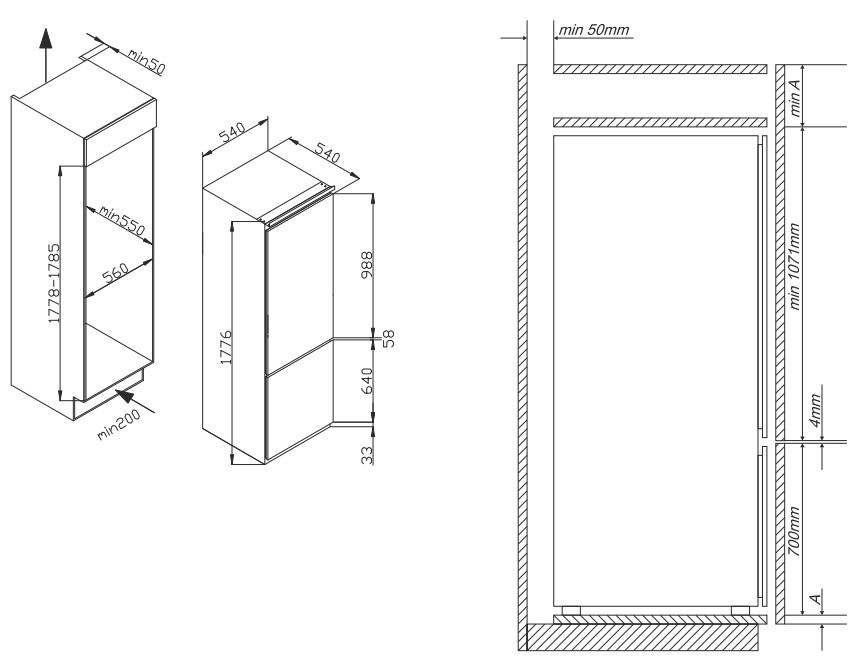 min50

1778-1785

min550

560

min200

540

540

1776

988

58

640

33

min 50mm

min A

min 1071mm

4mm

700mm

A