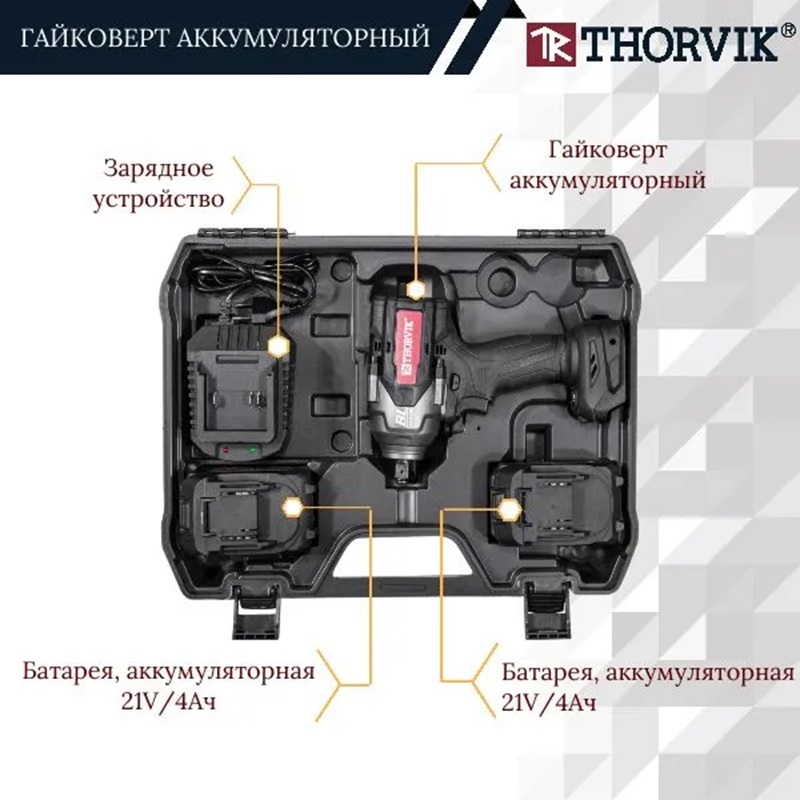 ГАЙКОВЕРТ АККУМУЛЯТОРНЫЙ

TR THORVIK®

Зарядное устройство

Гайковерт аккумуляторный

THORVIK

Батарея, аккумуляторная 21V/4Ач

Батарея, аккумуляторная 21V/4Ач