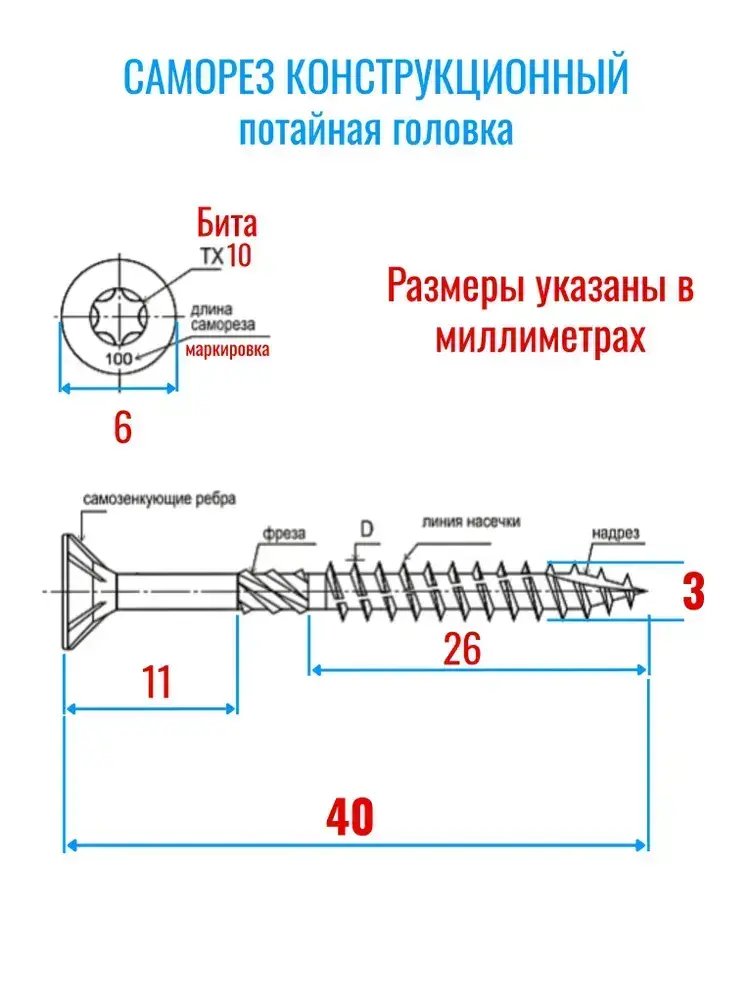 САМОРЕЗ КОНСТРУКЦИОННЫЙ
потайная головка

Бита
TX10

длина самореза
маркировка
100

6

Размеры указаны в миллиметрах

самозенкующие ребра
фреза
D
линия насечки
надрез

3

26

11

40