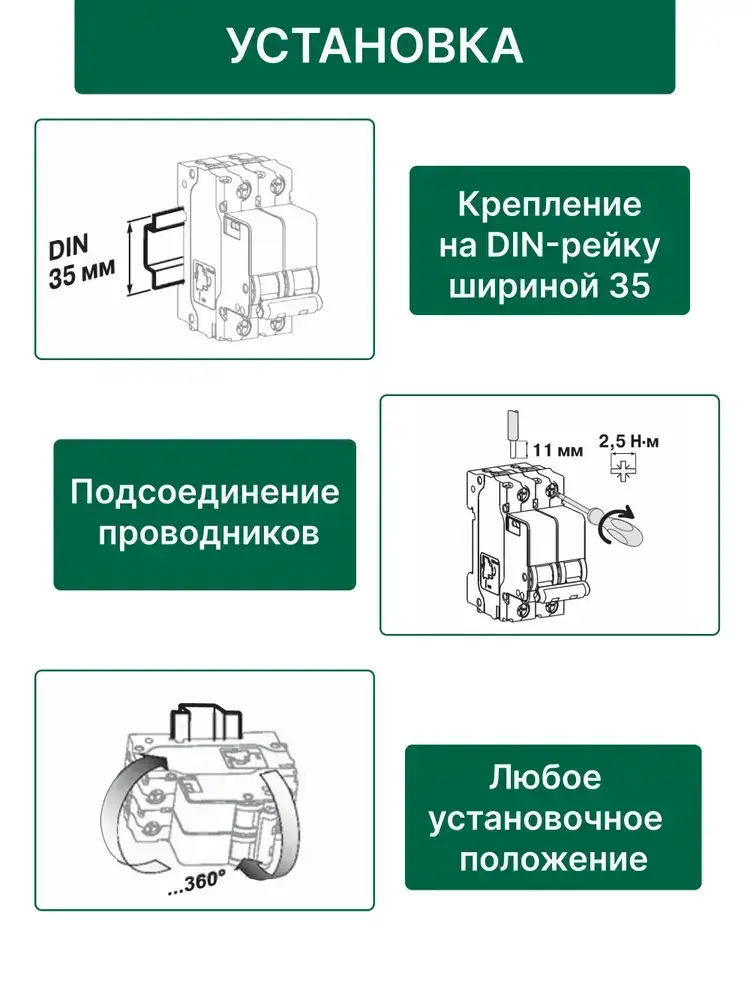 УСТАНОВКА

DIN
35 мм

Крепление на DIN-рейку шириной 35

Подсоединение проводников

11 мм
2,5 Н·м

...360°

Любое установочное положение