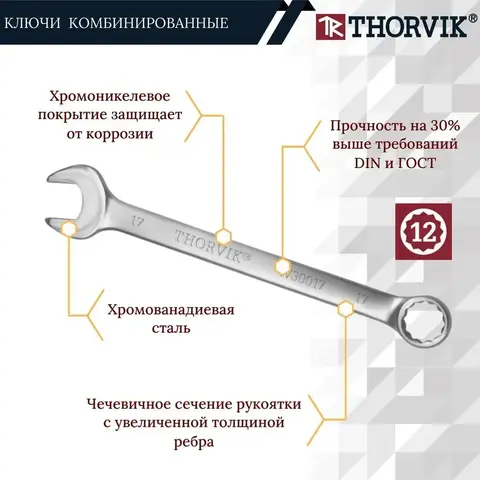 КЛЮЧИ КОМБИНИРОВАННЫЕ

TR THORVIK®

Хромоникелевое покрытие защищает от коррозии

Прочность на 30% выше требований DIN и ГОСТ

12

17

THORVIK®

W30017

17

Хромованадиевая сталь

Чечевичное сечение рукоятки с увеличенной толщиной ребра