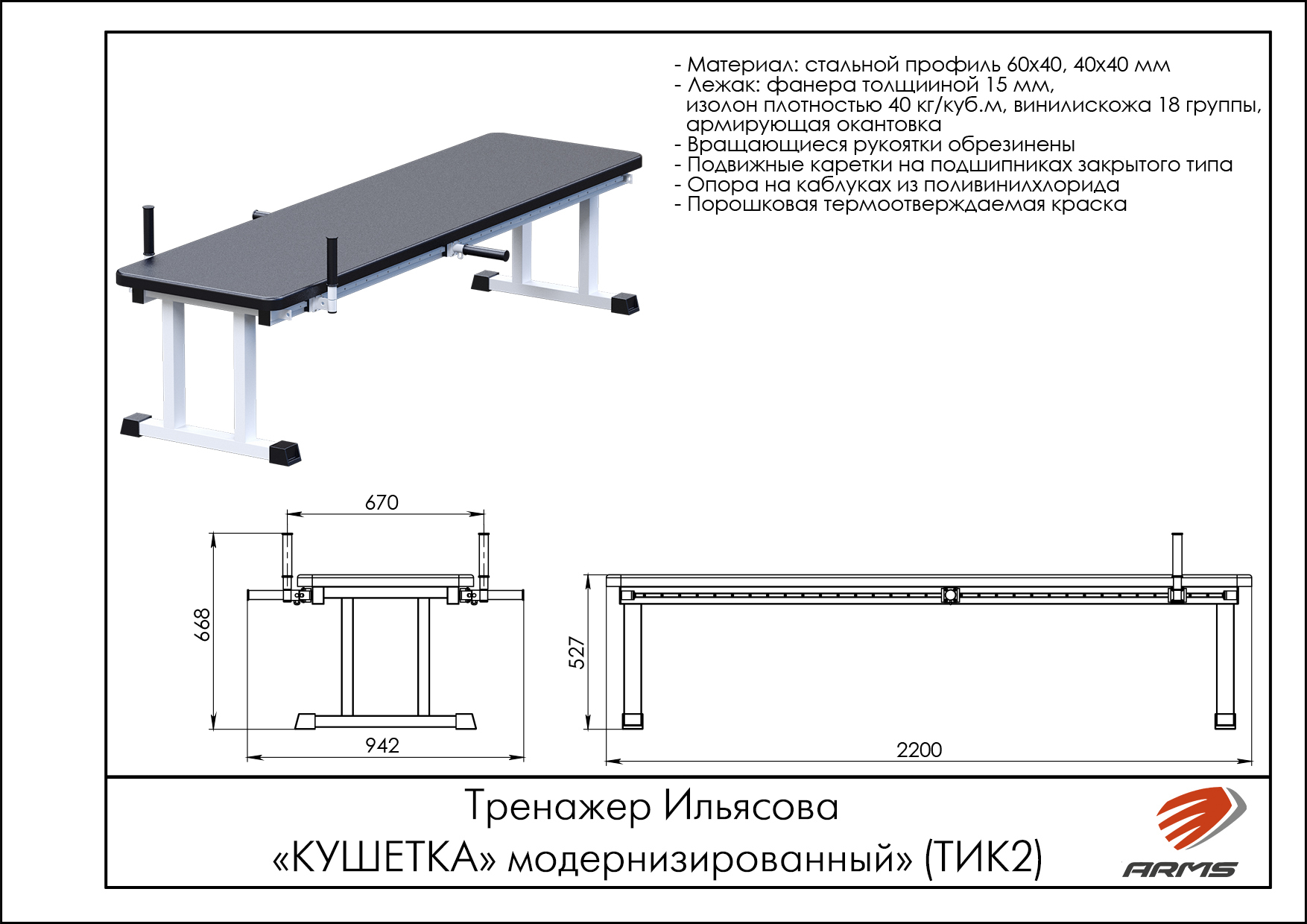 - Материал: стальной профиль 60х40, 40х40 мм
- Лежак: фанера толщииной 15 мм, изолон плотностью 40 кг/куб.м, винилискожа 18 группы, армирующая окантовка
- Вращающиеся рукоятки обрезинены
- Подвижные каретки на подшипниках закрытого типа
- Опора на каблуках из поливинилхлорида
- Порошковая термоотверждаемая краска

670

668

942

527

2200

Тренажер Ильясова
«КУШЕТКА» модернизированный» (ТИК2)

ARMS