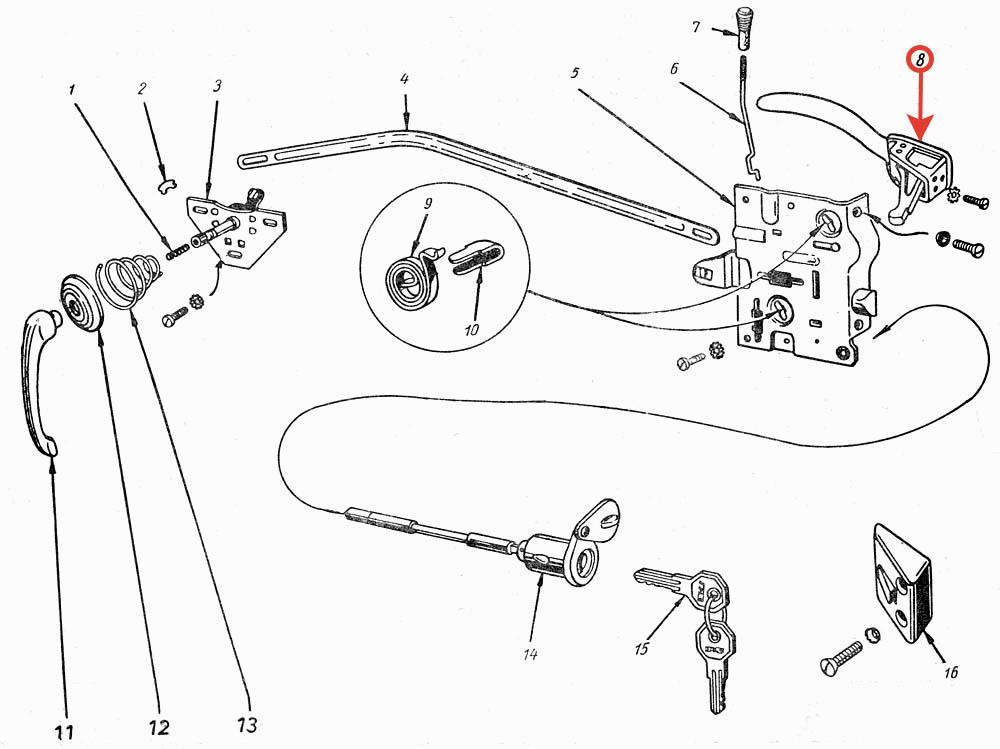 1
2
3
4
5
6
7
8
9
10
11
12
13
14
15
16