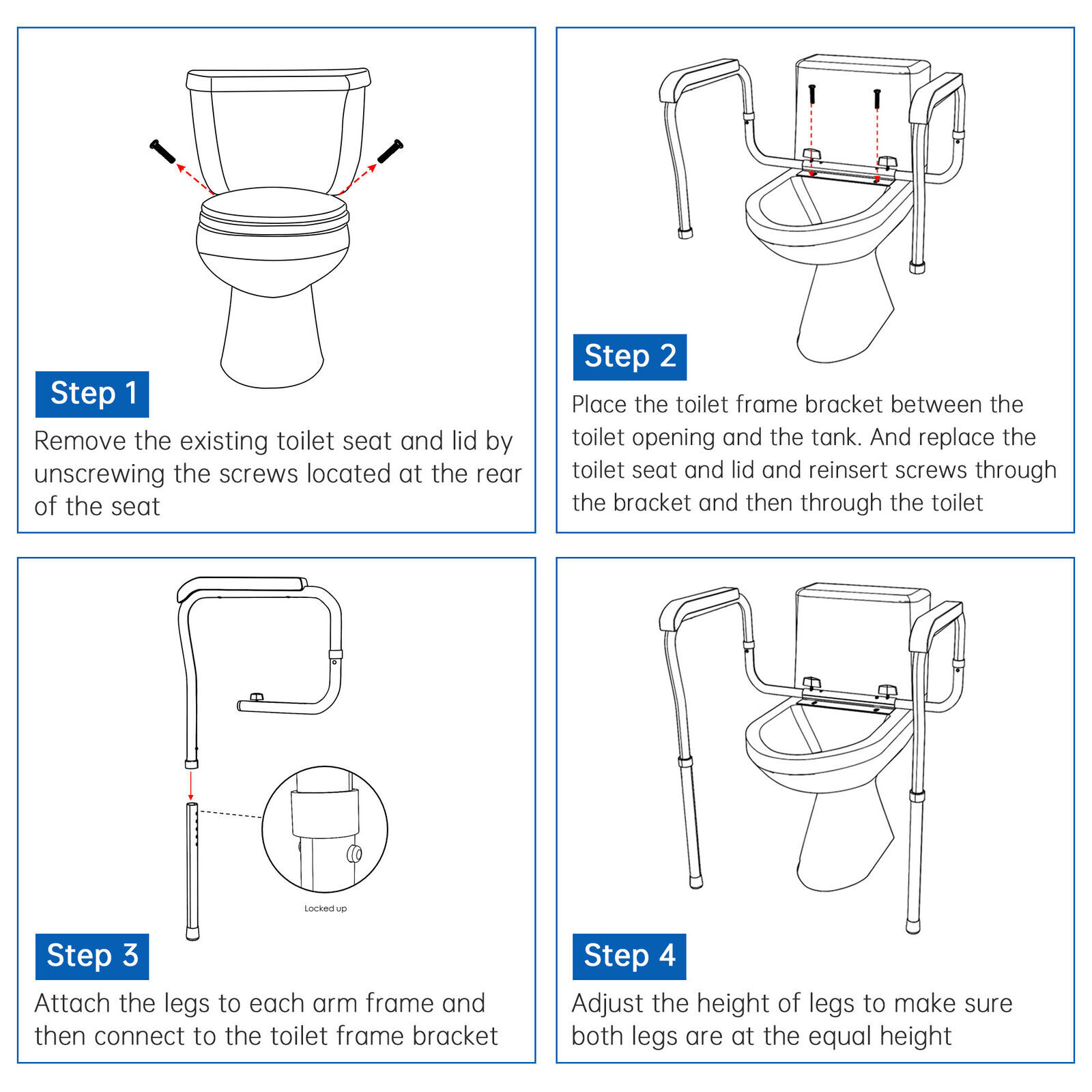 Step 1

Remove the existing toilet seat and lid by unscrewing the screws located at the rear of the seat

Step 2

Place the toilet frame bracket between the toilet opening and the tank. And replace the toilet seat and lid and reinsert screws through the bracket and then through the toilet

Locked up

Step 3

Attach the legs to each arm frame and then connect to the toilet frame bracket

Step 4

Adjust the height of legs to make sure both legs are at the equal height