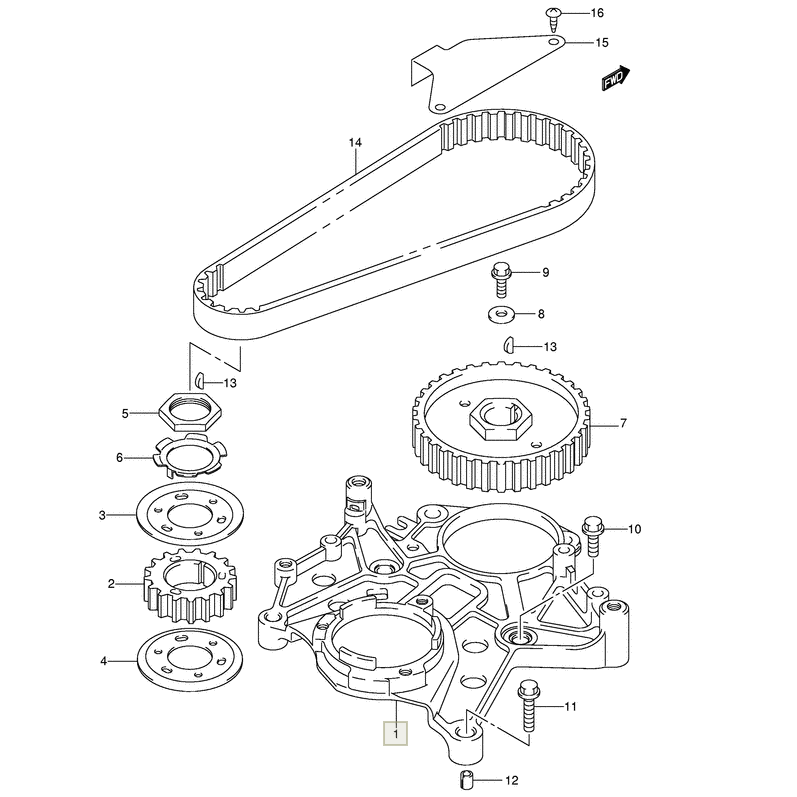 16
15
FWD
14
9
8
13
13
5
7
6
3
10
2
4
11
1
12