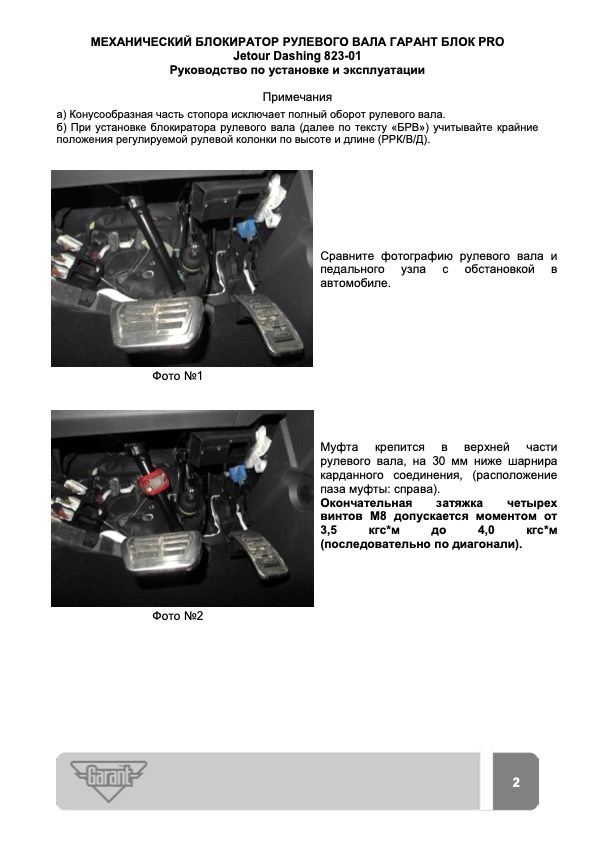 МЕХАНИЧЕСКИЙ БЛОКИРАТОР РУЛЕВОГО ВАЛА ГАРАНТ БЛОК PRO
Jetour Dashing 823-01
Руководство по установке и эксплуатации

Примечания
а) Конусообразная часть стопора исключает полный оборот рулевого вала.
б) При установке блокиратора рулевого вала (далее по тексту «БРВ») учитывайте крайние положения регулируемой рулевой колонки по высоте и длине (РРК/В/Д).

Сравните фотографию рулевого вала и педального узла с обстановкой в автомобиле.

Фото №1

Муфта крепится в верхней части рулевого вала, на 30 мм ниже шарнира карданного соединения, (расположение паза муфты: справа).
Окончательная затяжка четырех винтов М8 допускается моментом от 3,5 кгс*м до 4,0 кгс*м (последовательно по диагонали).

Фото №2

Garant

2