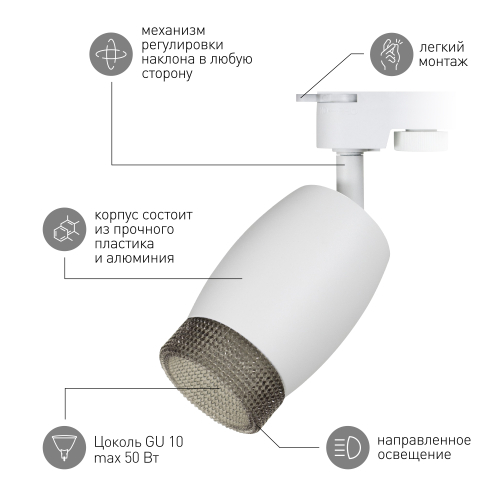 механизм регулировки наклона в любую сторону

легкий монтаж

корпус состоит из прочного пластика и алюминия

Цоколь GU 10 max 50 Вт

направленное освещение