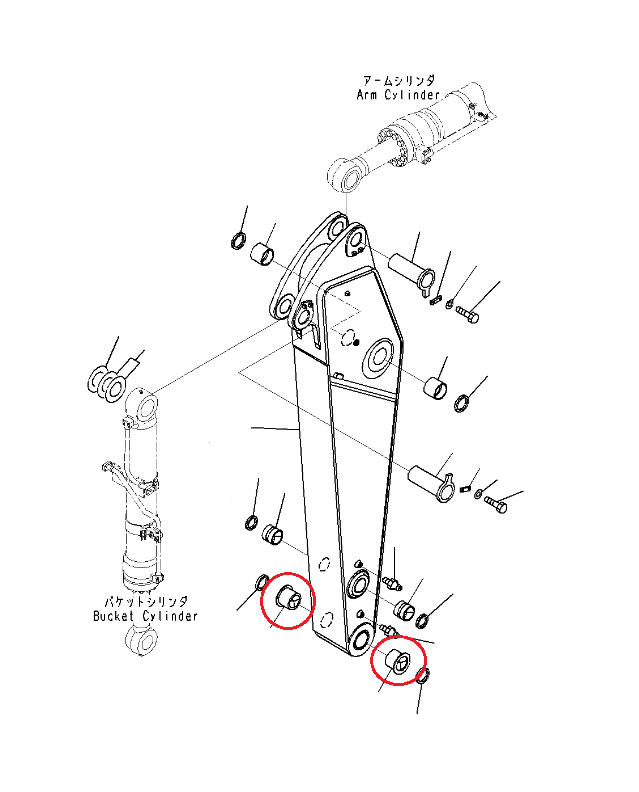 アームシリンダ
Arm Cylinder

バケットシリンダ
Bucket Cylinder