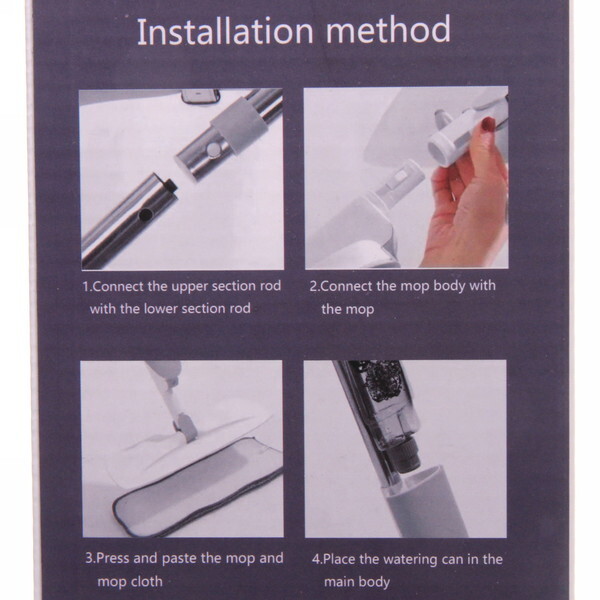 Installation method

1.Connect the upper section rod with the lower section rod

2.Connect the mop body with the mop

3.Press and paste the mop and mop cloth

4.Place the watering can in the main body