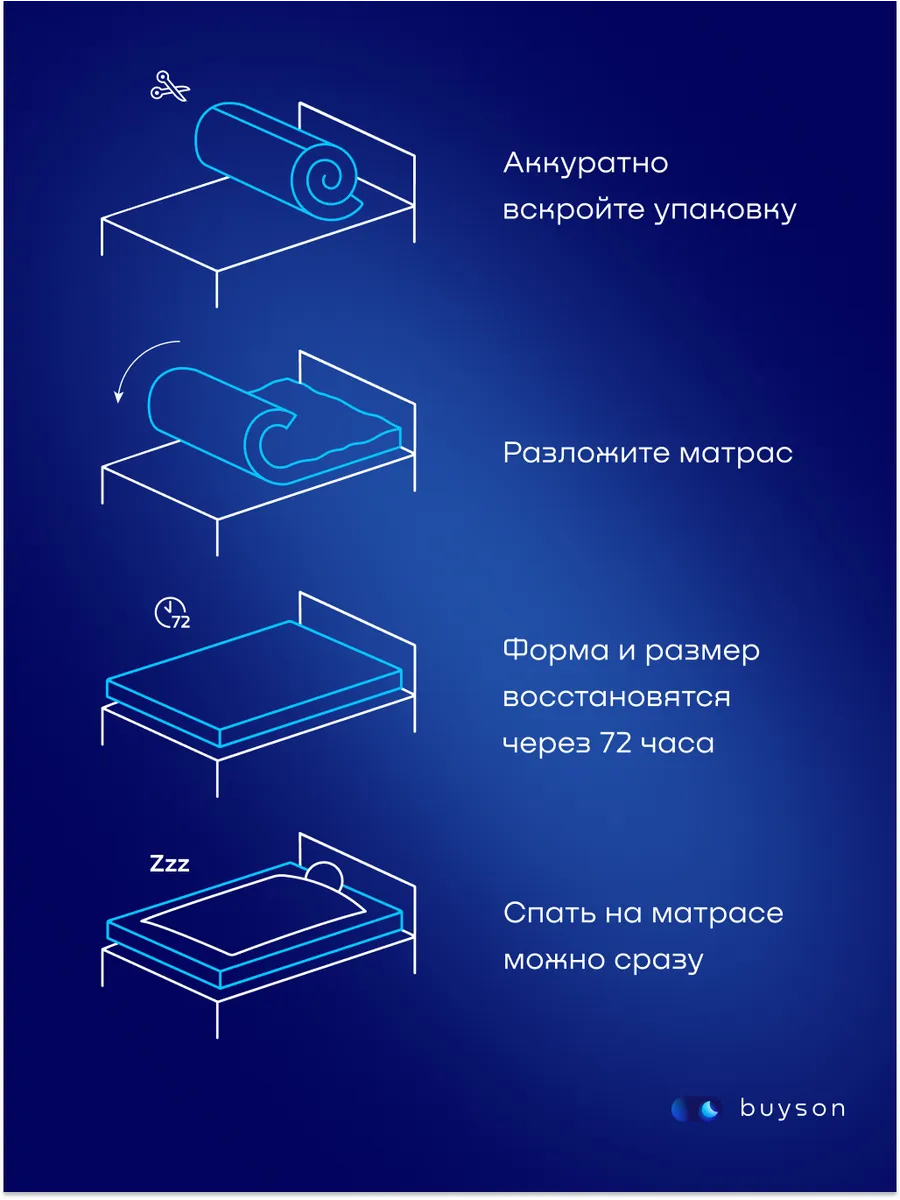 Аккуратно вскройте упаковку

Разложите матрас

72

Форма и размер восстановятся через 72 часа

Zzz

Спать на матрасе можно сразу

buyson