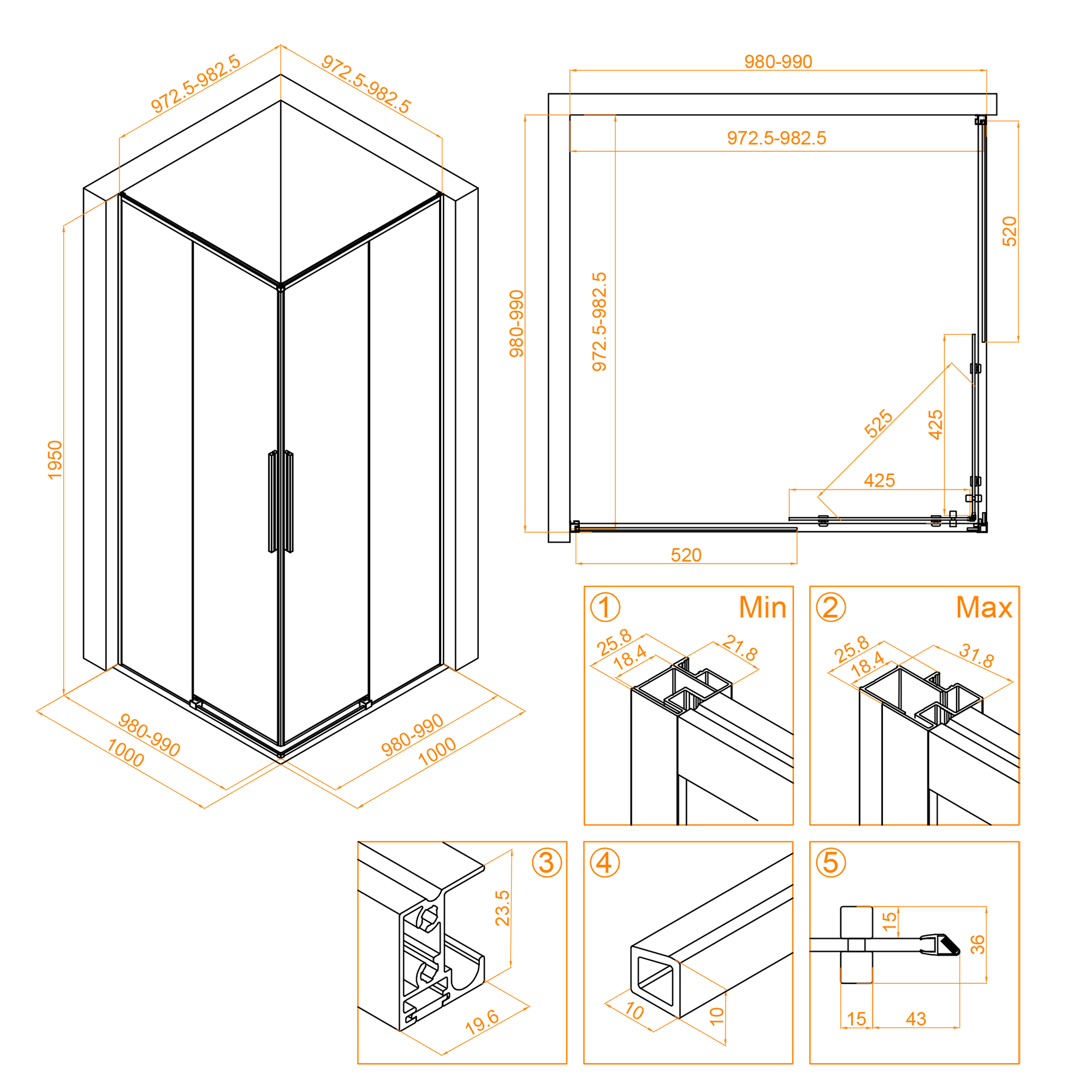 972.5-982.5
972.5-982.5
1950
980-990
1000
980-990
1000

980-990
972.5-982.5
980-990
972.5-982.5
520
525
425
425
520

① Min
25.8
18.4
21.8

② Max
25.8
18.4
31.8

③
23.5
19.6

④
10
10

⑤
15
36
15
43