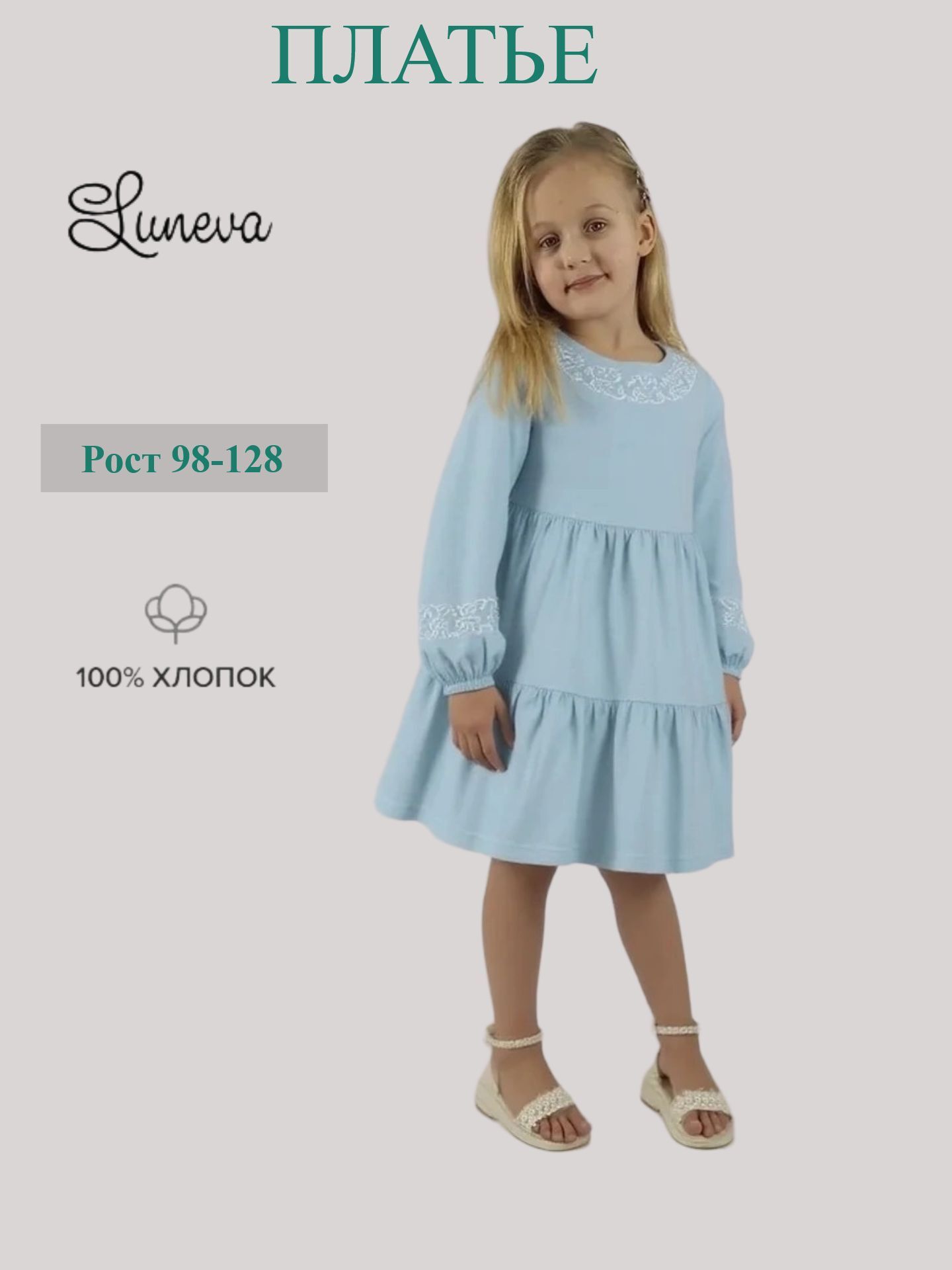 ПЛАТЬЕ

Luneva

Рост 98-128

100% ХЛОПОК