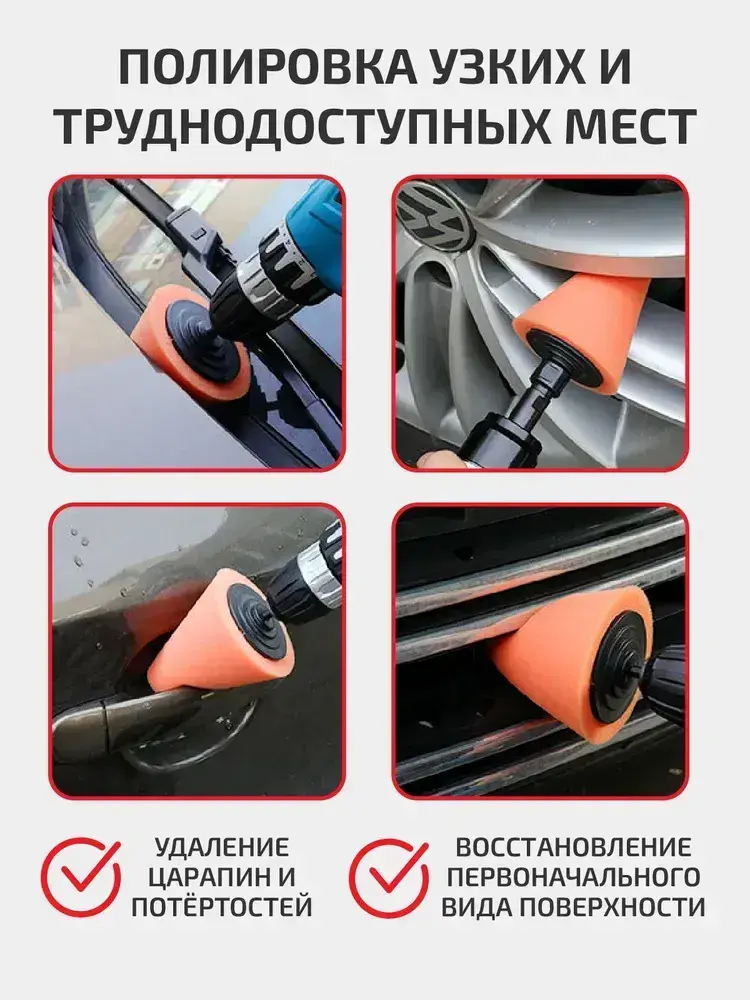 ПОЛИРОВКА УЗКИХ И ТРУДНОДОСТУПНЫХ МЕСТ

УДАЛЕНИЕ ЦАРАПИН И ПОТЁРТОСТЕЙ

ВОССТАНОВЛЕНИЕ ПЕРВОНАЧАЛЬНОГО ВИДА ПОВЕРХНОСТИ