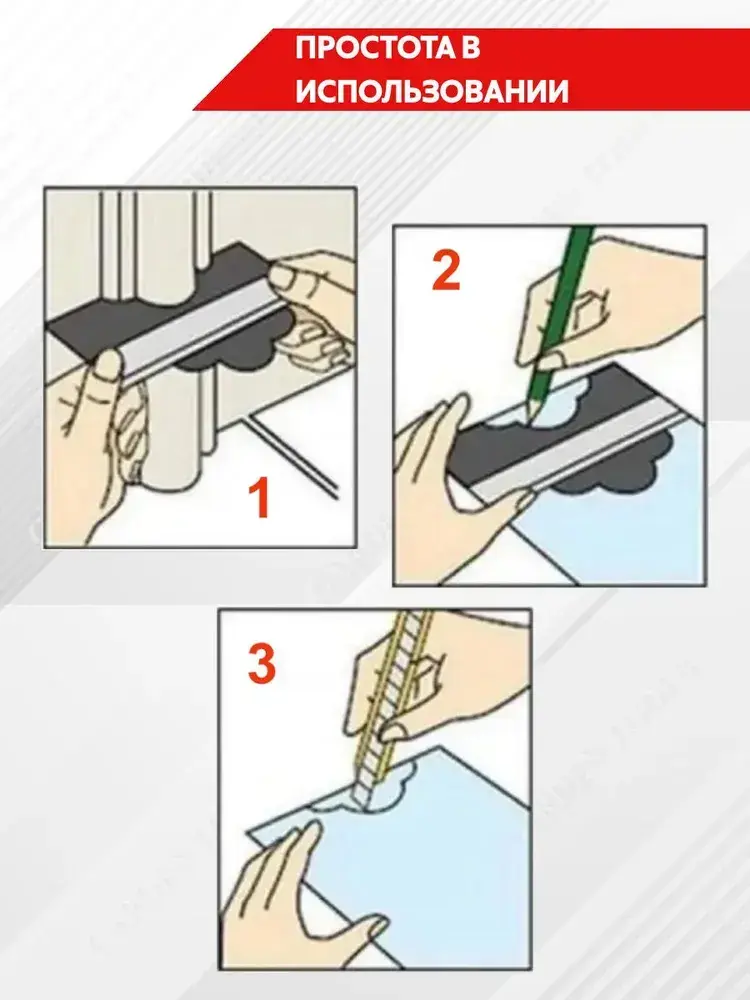 ПРОСТОТА В ИСПОЛЬЗОВАНИИ

1

2

3