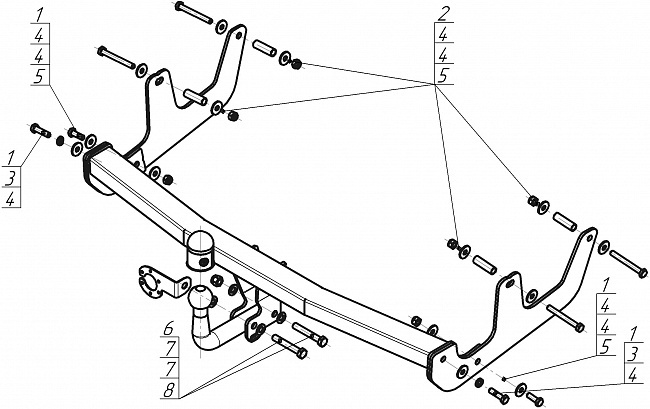 1
4
4
5

2
4
4
5

1
3
4

6
7
7
8

1
4
4
5

1
3
4