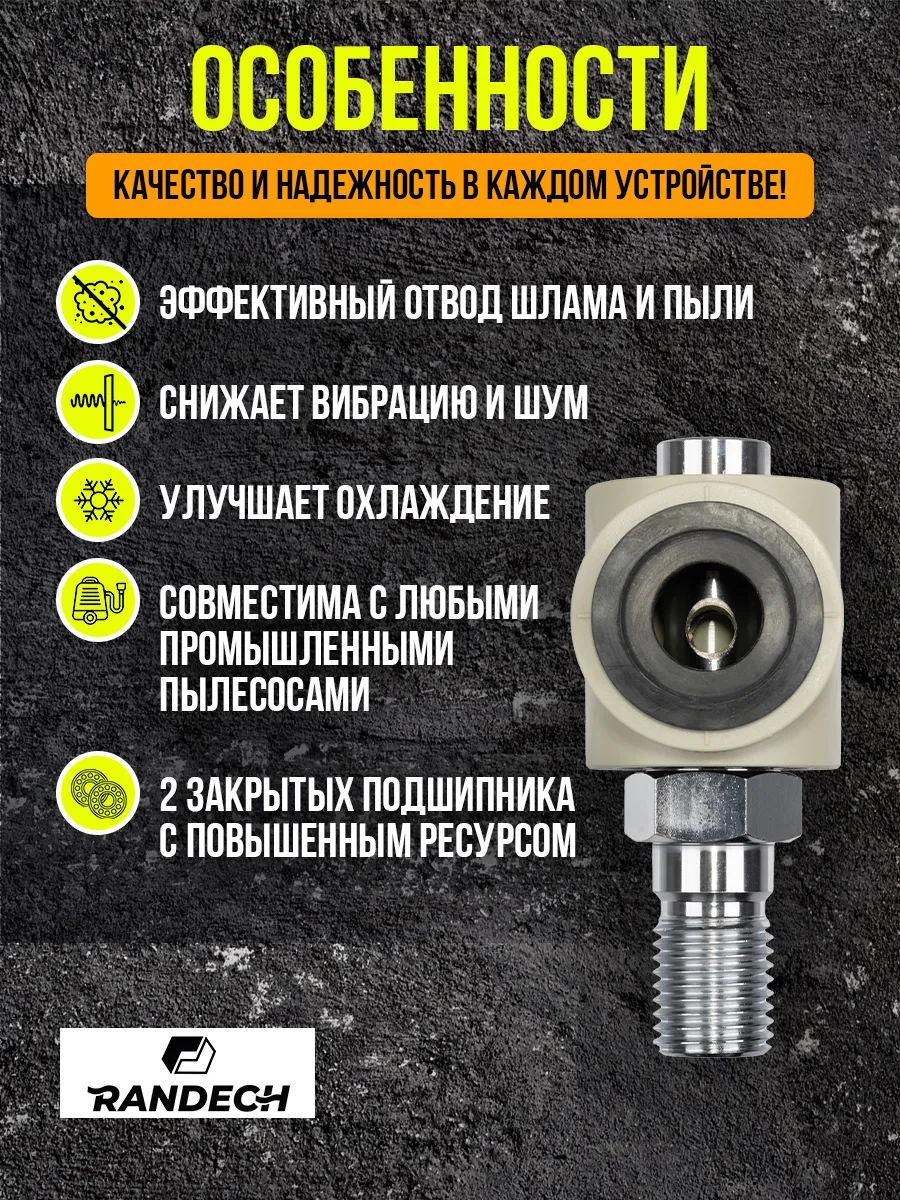 ОСОБЕННОСТИ

КАЧЕСТВО И НАДЕЖНОСТЬ В КАЖДОМ УСТРОЙСТВЕ!

ЭФФЕКТИВНЫЙ ОТВОД ШЛАМА И ПЫЛИ

СНИЖАЕТ ВИБРАЦИЮ И ШУМ

УЛУЧШАЕТ ОХЛАЖДЕНИЕ

СОВМЕСТИМА С ЛЮБЫМИ ПРОМЫШЛЕННЫМИ ПЫЛЕСОСАМИ

2 ЗАКРЫТЫХ ПОДШИПНИКА С ПОВЫШЕННЫМ РЕСУРСОМ

RANDECH