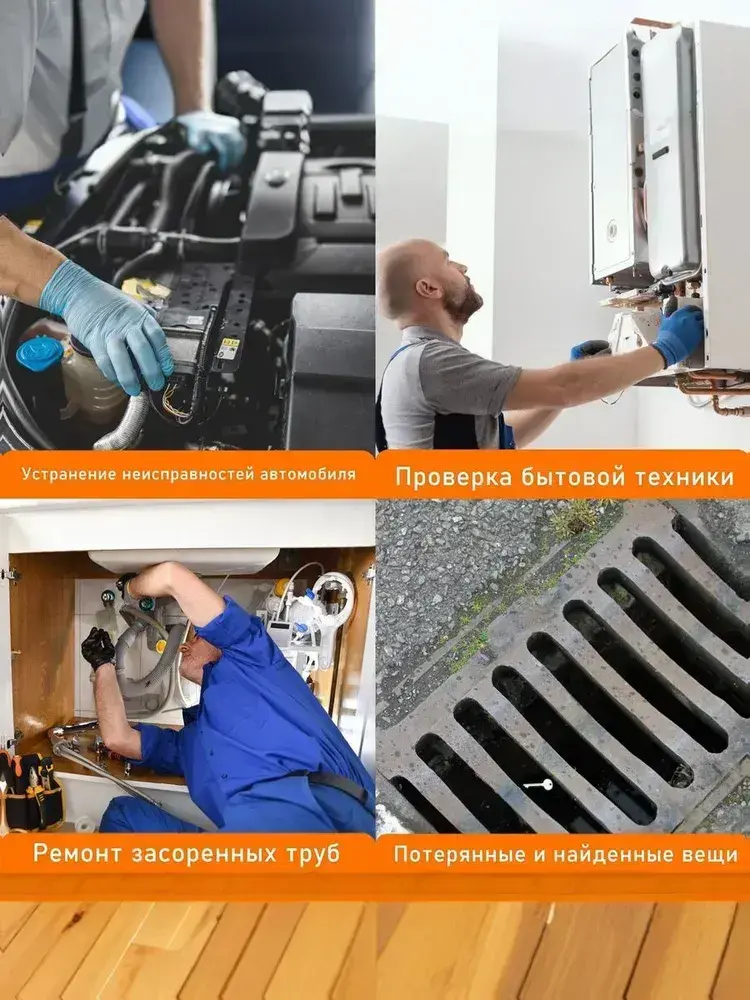 Устранение неисправностей автомобиля

Проверка бытовой техники

Ремонт засоренных труб

Потерянные и найденные вещи